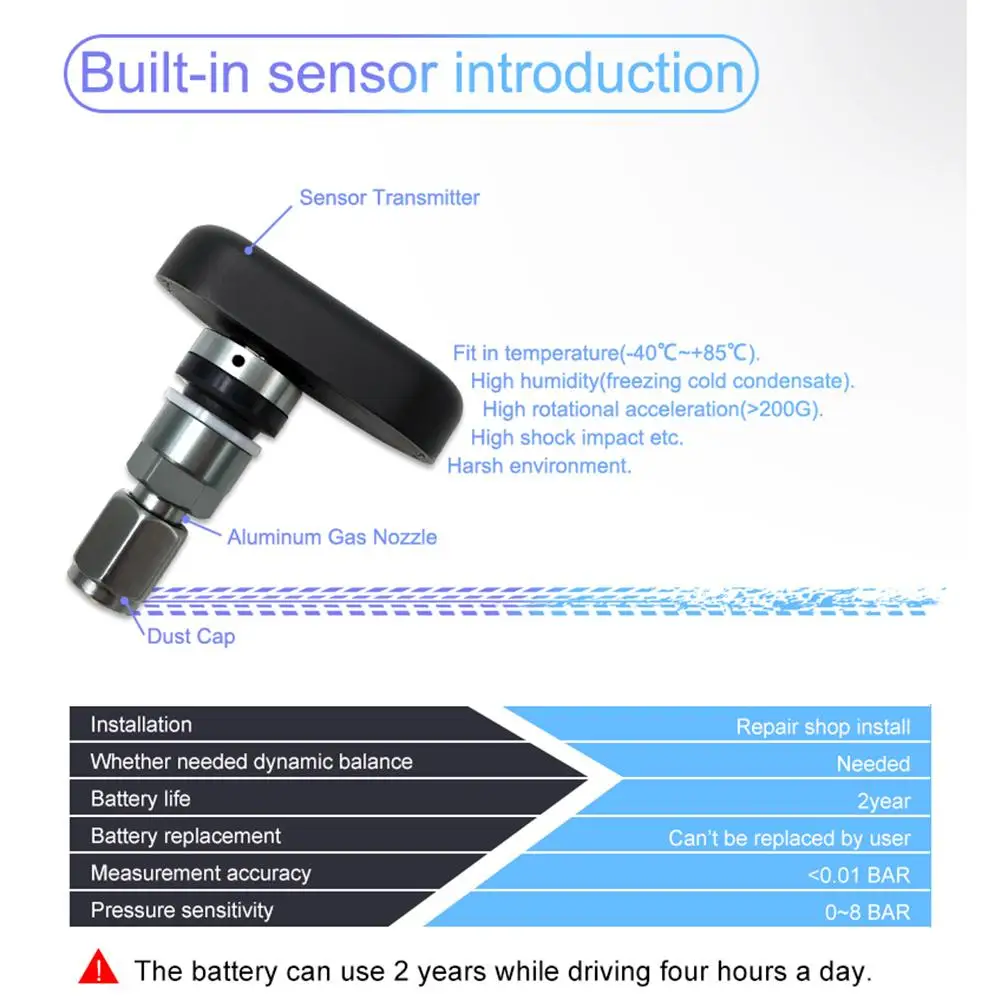 Built-in sensor introduction

Sensor Transmitter

Fit in temperature(-40℃~+85℃).
High humidity(freezing cold condensate).
High rotational acceleration(>200G).
High shock impact etc.
Harsh environment.

Aluminum Gas Nozzle

Dust Cap

| Installation | Repair shop install |
|---|---|
| Whether needed dynamic balance | Needed |
| Battery life | 2year |
| Battery replacement | Can't be replaced by user |
| Measurement accuracy | <0.01 BAR |
| Pressure sensitivity | 0~8 BAR |

The battery can use 2 years while driving four hours a day.