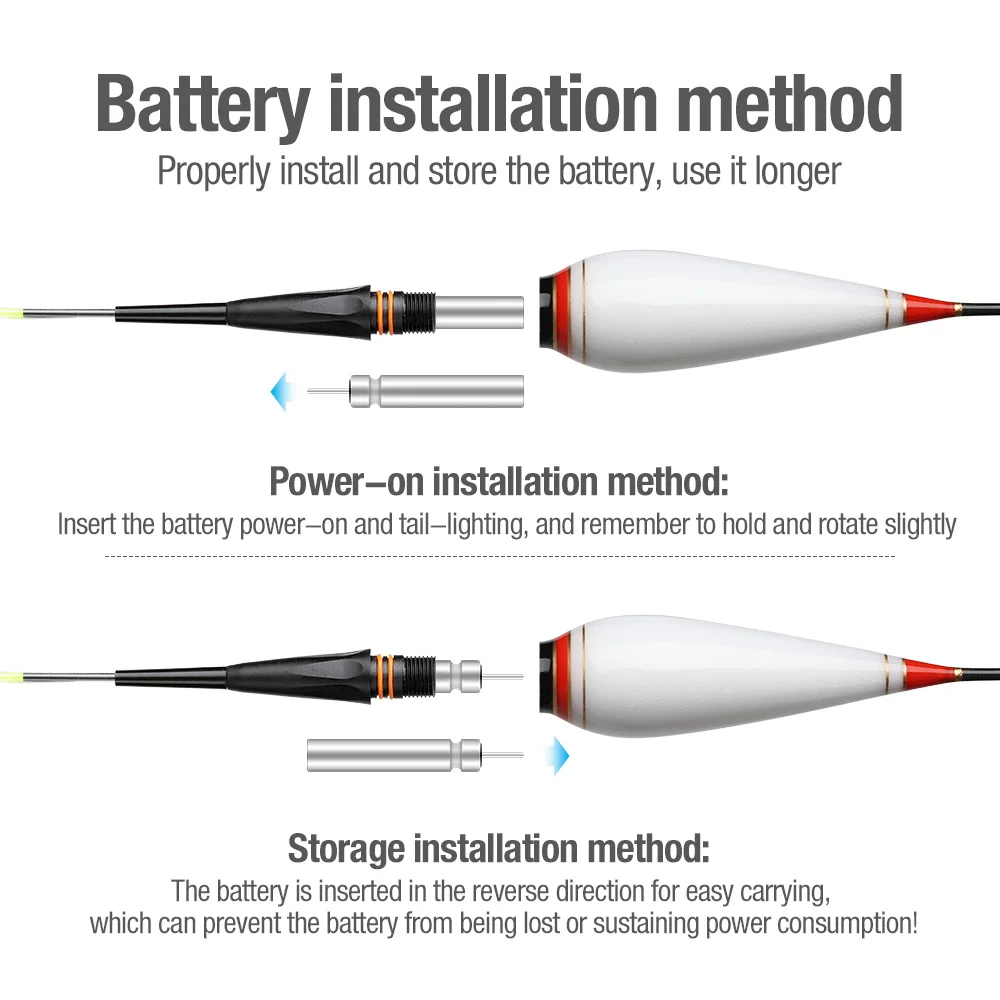 Battery installation method
Properly install and store the battery, use it longer

Power–on installation method:
Insert the battery power–on and tail–lighting, and remember to hold and rotate slightly

Storage installation method:
The battery is inserted in the reverse direction for easy carrying, which can prevent the battery from being lost or sustaining power consumption!