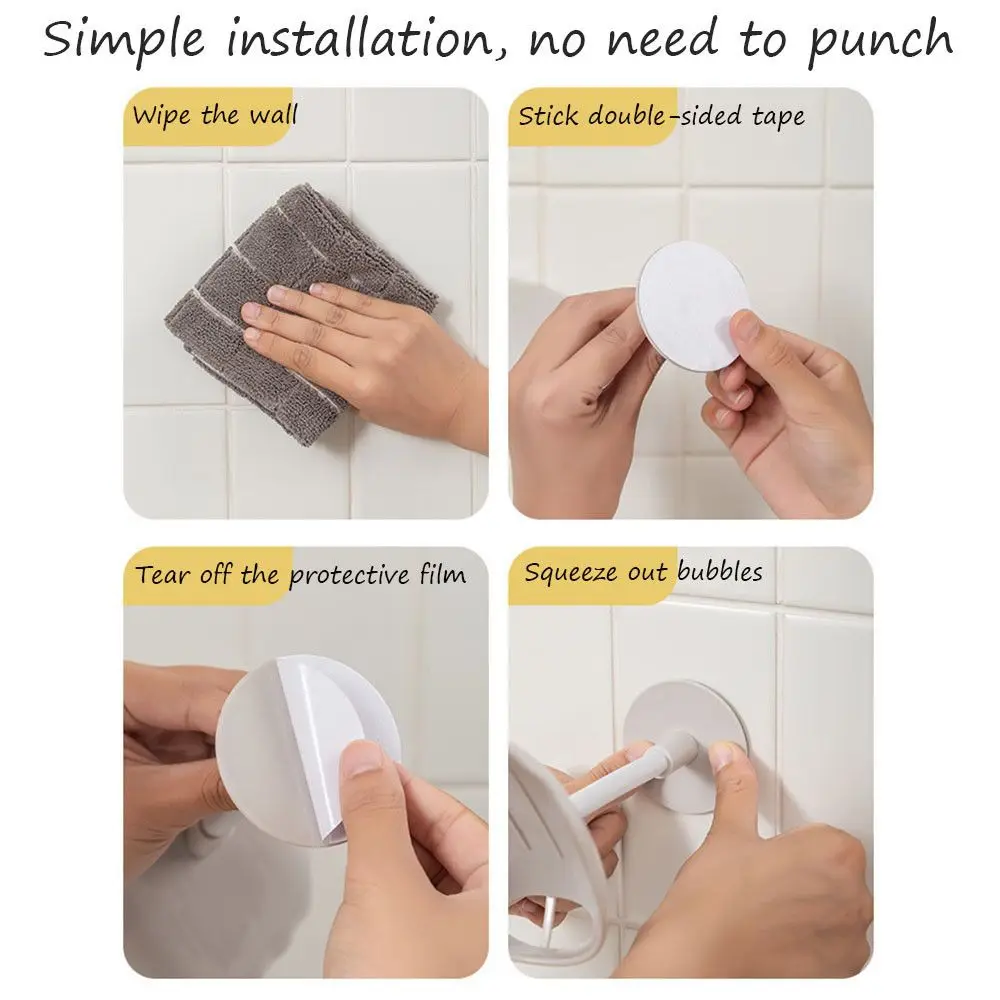 Simple installation, no need to punch

Wipe the wall

Stick double-sided tape

Tear off the protective film

Squeeze out bubbles