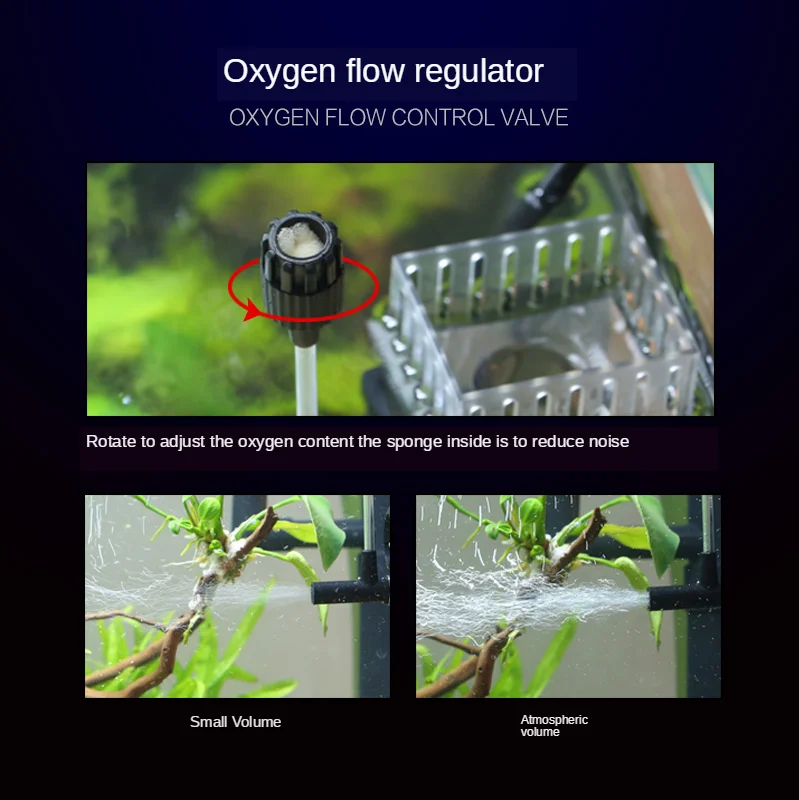 Oxygen flow regulator

OXYGEN FLOW CONTROL VALVE

Rotate to adjust the oxygen content the sponge inside is to reduce noise

Small Volume

Atmospheric volume