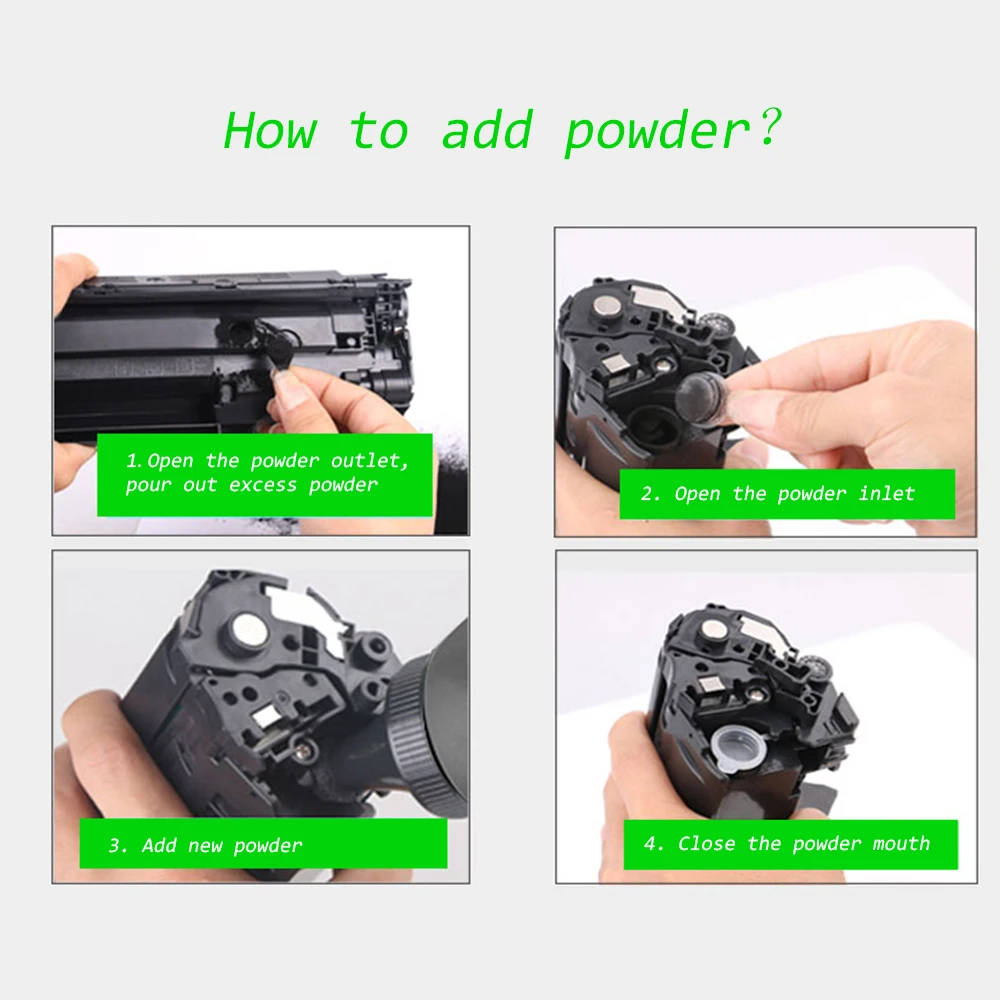 How to add powder?

1.Open the powder outlet, pour out excess powder

2. Open the powder inlet

3. Add new powder

4. Close the powder mouth