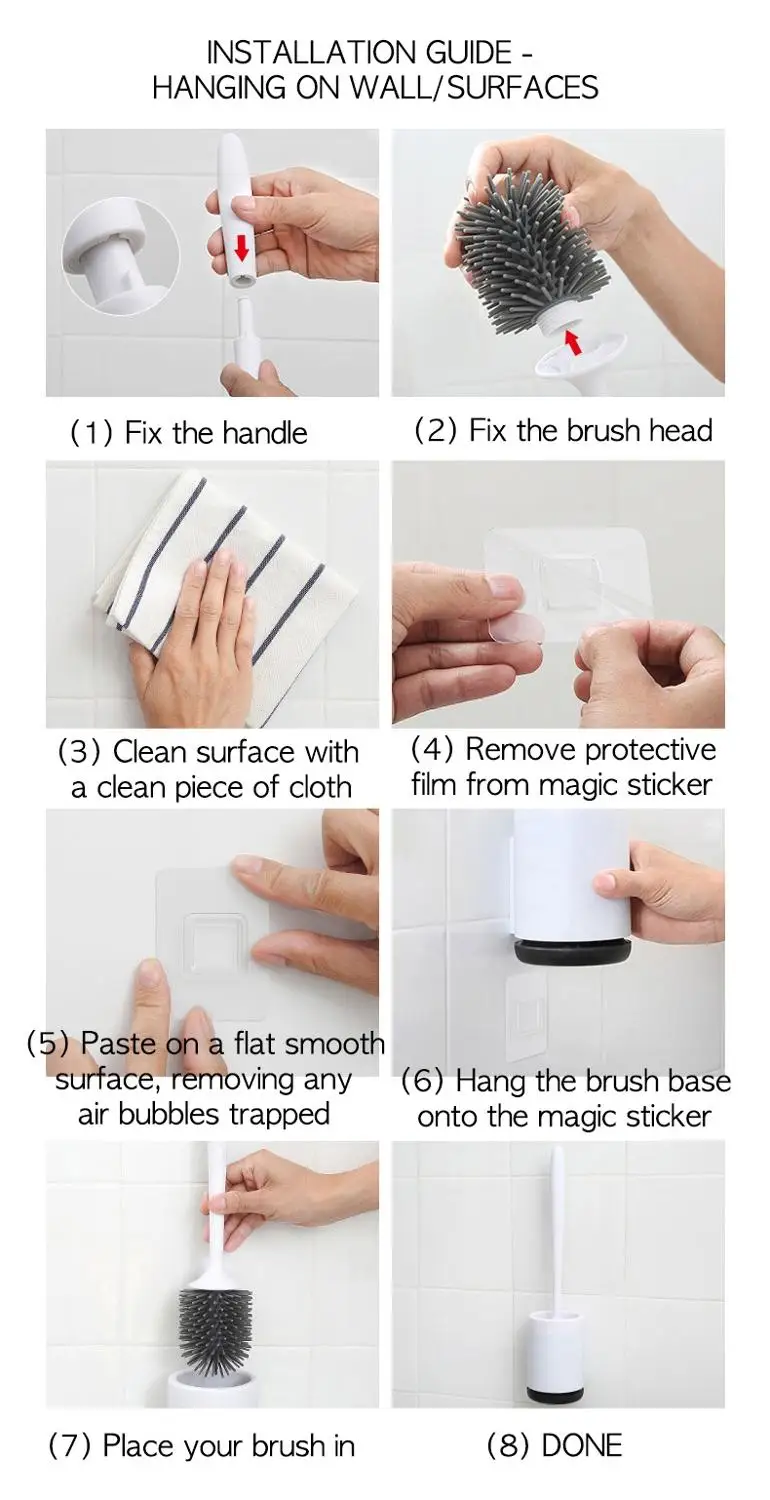 INSTALLATION GUIDE - HANGING ON WALL/SURFACES

(1) Fix the handle

(2) Fix the brush head

(3) Clean surface with a clean piece of cloth

(4) Remove protective film from magic sticker

(5) Paste on a flat smooth surface, removing any air bubbles trapped

(6) Hang the brush base onto the magic sticker

(7) Place your brush in

(8) DONE