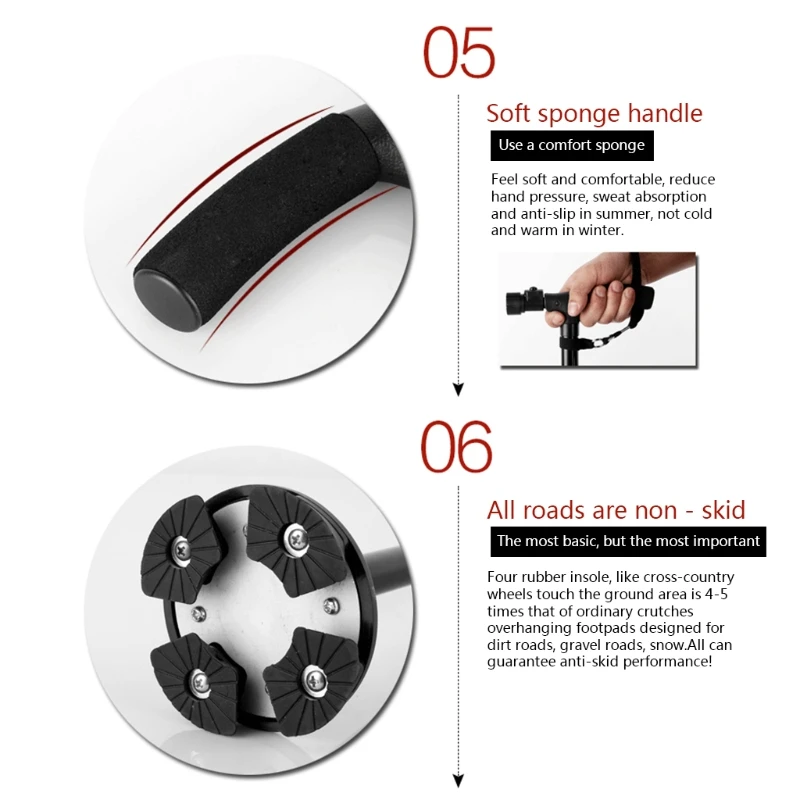 05

Soft sponge handle

Use a comfort sponge

Feel soft and comfortable, reduce hand pressure, sweat absorption and anti-slip in summer, not cold and warm in winter.

06

All roads are non - skid

The most basic, but the most important

Four rubber insole, like cross-country wheels touch the ground area is 4-5 times that of ordinary crutches overhanging footpads designed for dirt roads, gravel roads, snow.All can guarantee anti-skid performance!