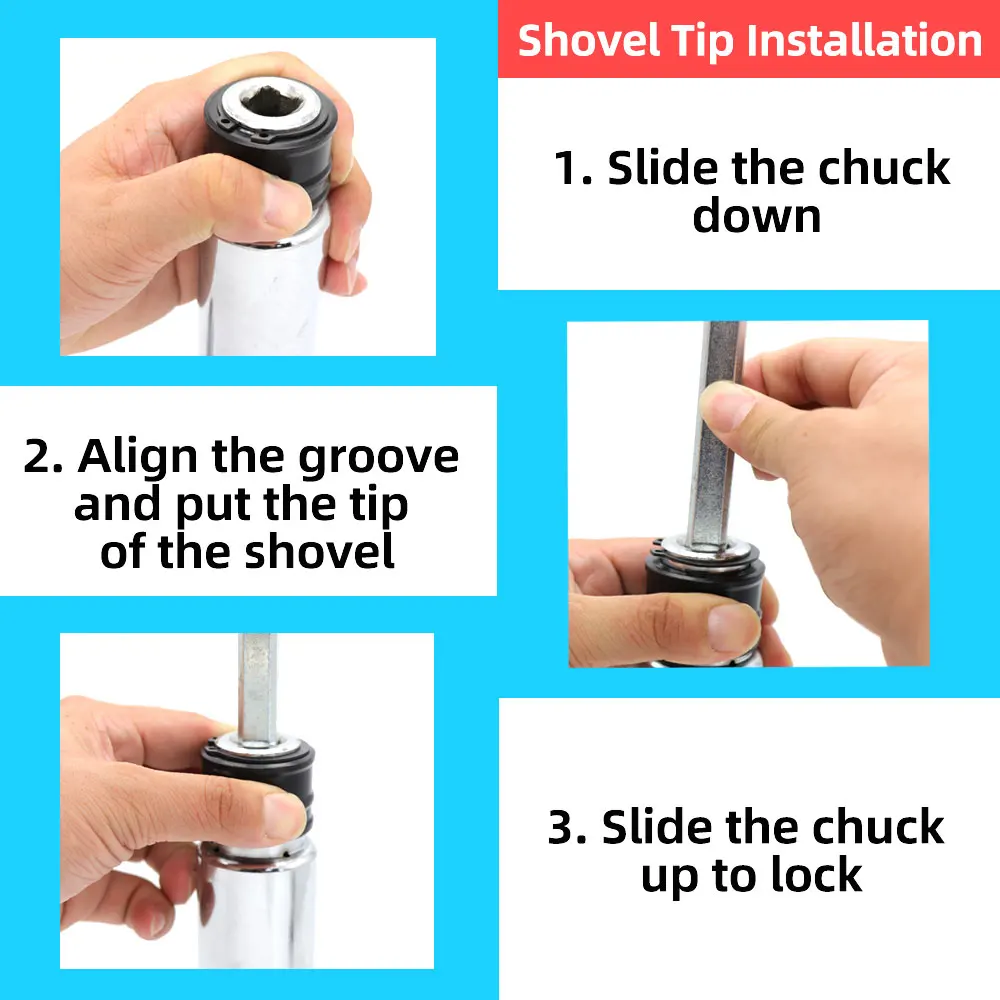 Shovel Tip Installation

1. Slide the chuck down

2. Align the groove and put the tip of the shovel

3. Slide the chuck up to lock