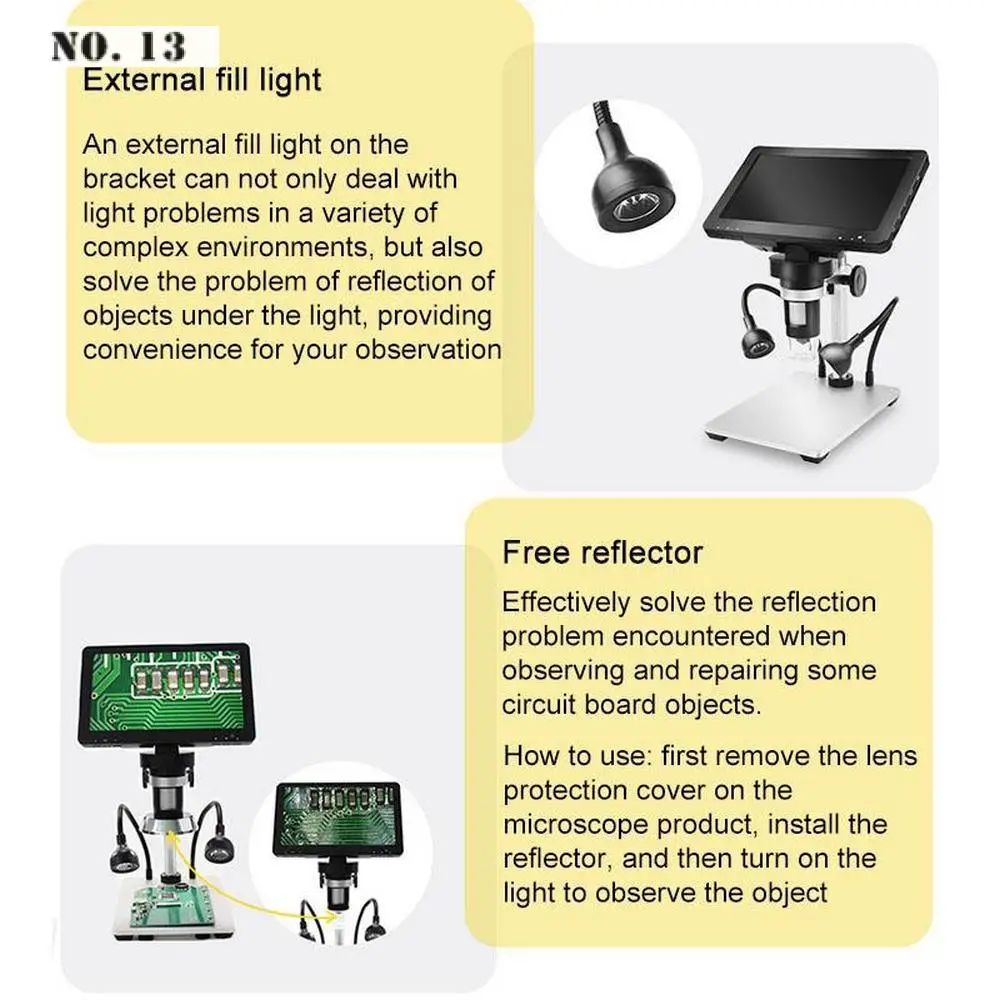 NO. 13

External fill light

An external fill light on the bracket can not only deal with light problems in a variety of complex environments, but also solve the problem of reflection of objects under the light, providing convenience for your observation

Free reflector

Effectively solve the reflection problem encountered when observing and repairing some circuit board objects.

How to use: first remove the lens protection cover on the microscope product, install the reflector, and then turn on the light to observe the object