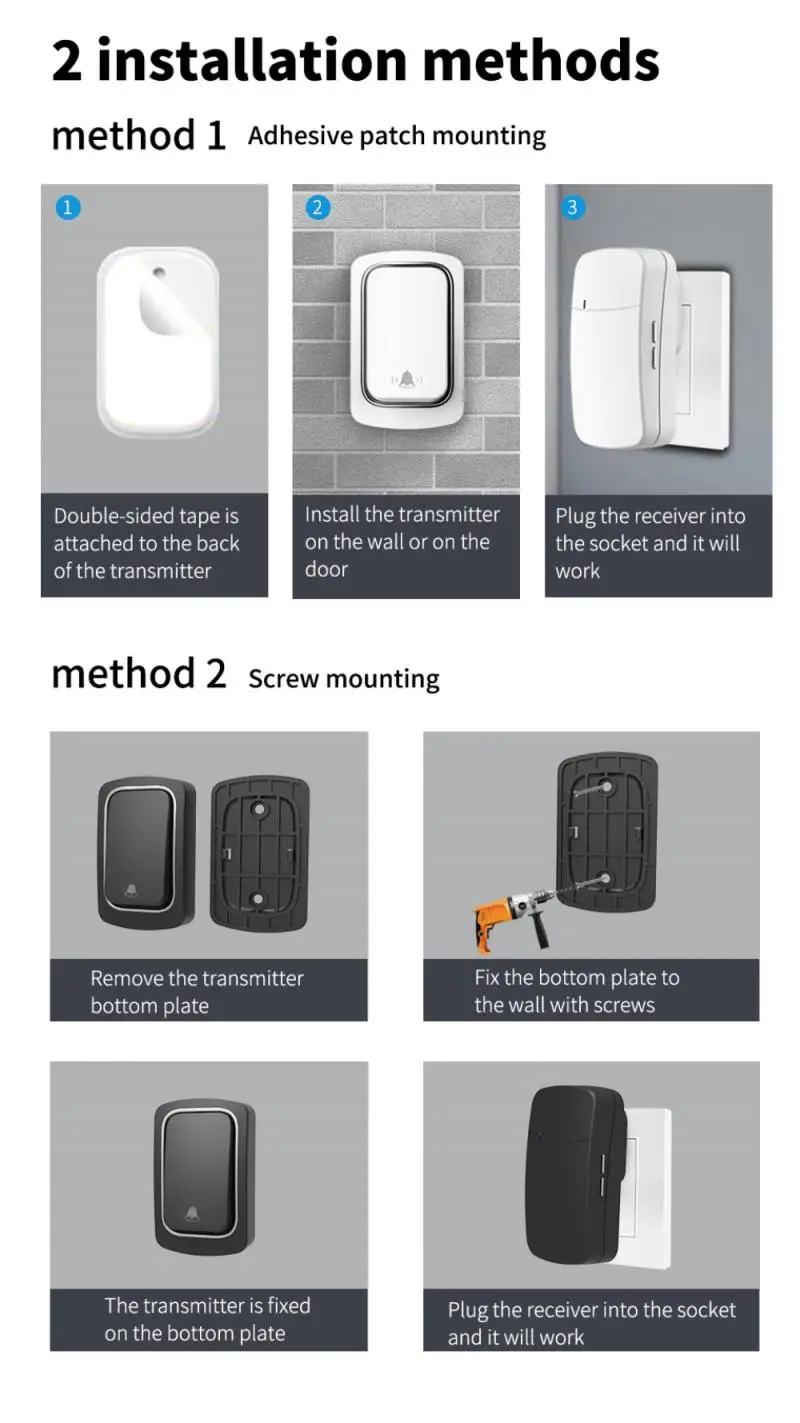 2 installation methods

method 1 Adhesive patch mounting

1

Double-sided tape is attached to the back of the transmitter

2

Install the transmitter on the wall or on the door

3

Plug the receiver into the socket and it will work

method 2 Screw mounting

Remove the transmitter bottom plate

Fix the bottom plate to the wall with screws

The transmitter is fixed on the bottom plate

Plug the receiver into the socket and it will work