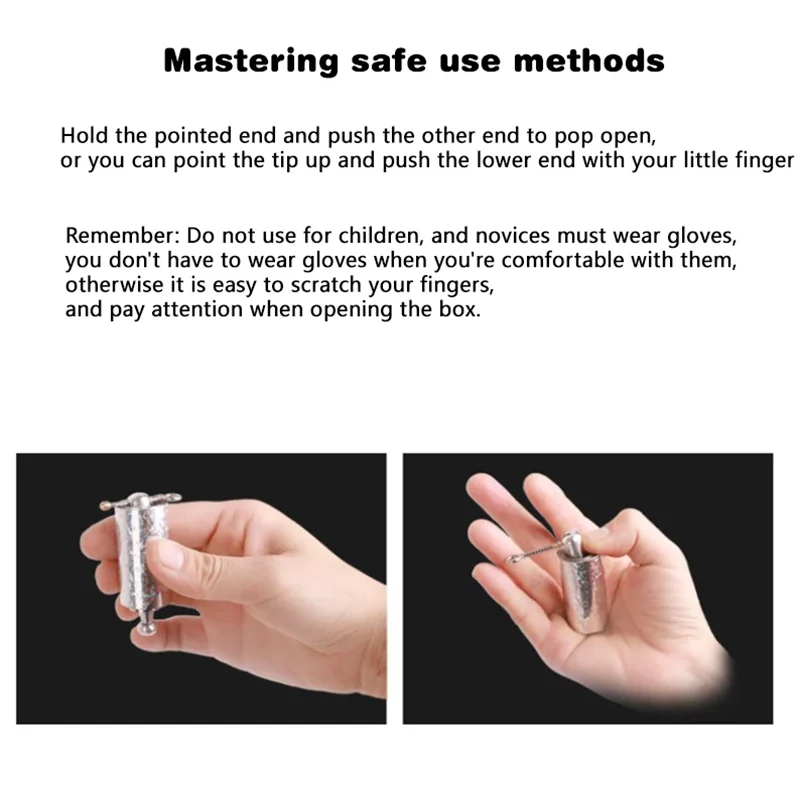 Mastering safe use methods

Hold the pointed end and push the other end to pop open, or you can point the tip up and push the lower end with your little finger

Remember: Do not use for children, and novices must wear gloves, you don't have to wear gloves when you're comfortable with them, otherwise it is easy to scratch your fingers, and pay attention when opening the box.