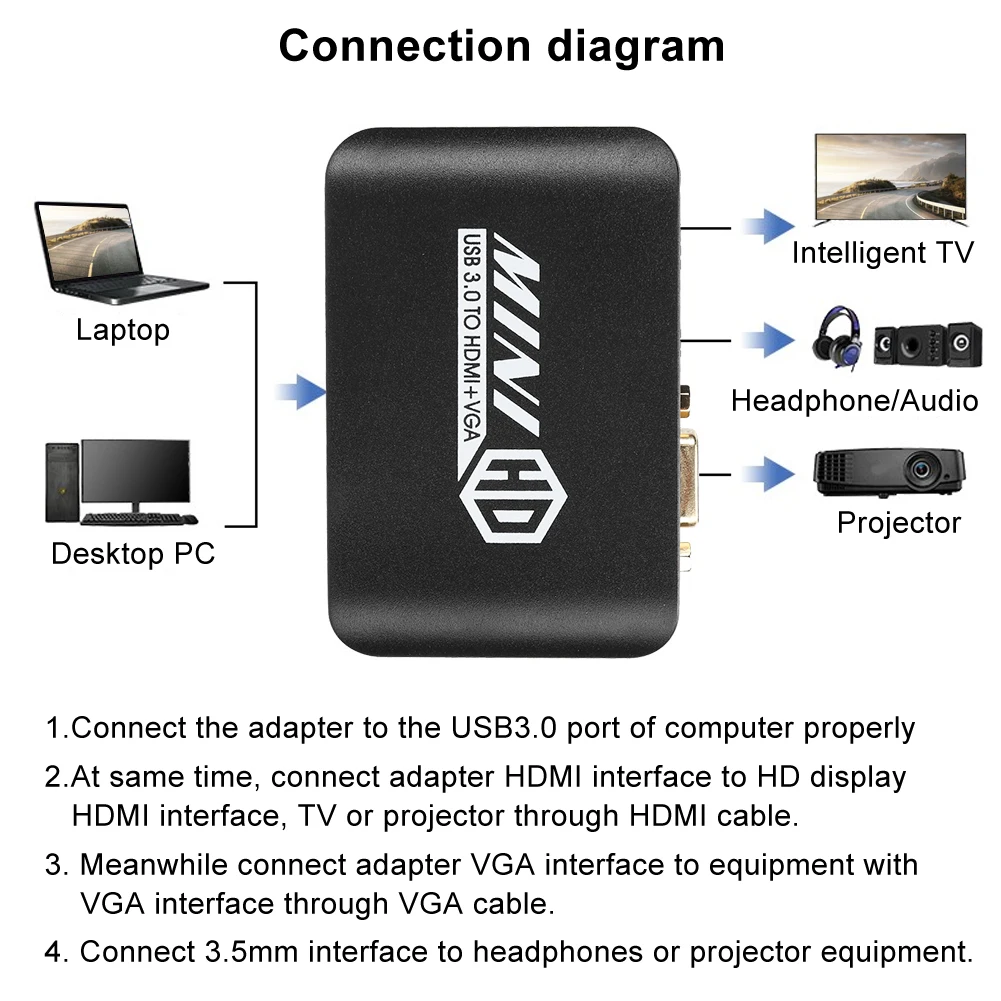 Connection diagram

Laptop

Desktop PC

USB 3.0 TO HDMI+VGA

MINI

HD

Intelligent TV

Headphone/Audio

Projector

1.Connect the adapter to the USB3.0 port of computer properly

2.At same time, connect adapter HDMI interface to HD display HDMI interface, TV or projector through HDMI cable.

3. Meanwhile connect adapter VGA interface to equipment with VGA interface through VGA cable.

4. Connect 3.5mm interface to headphones or projector equipment.