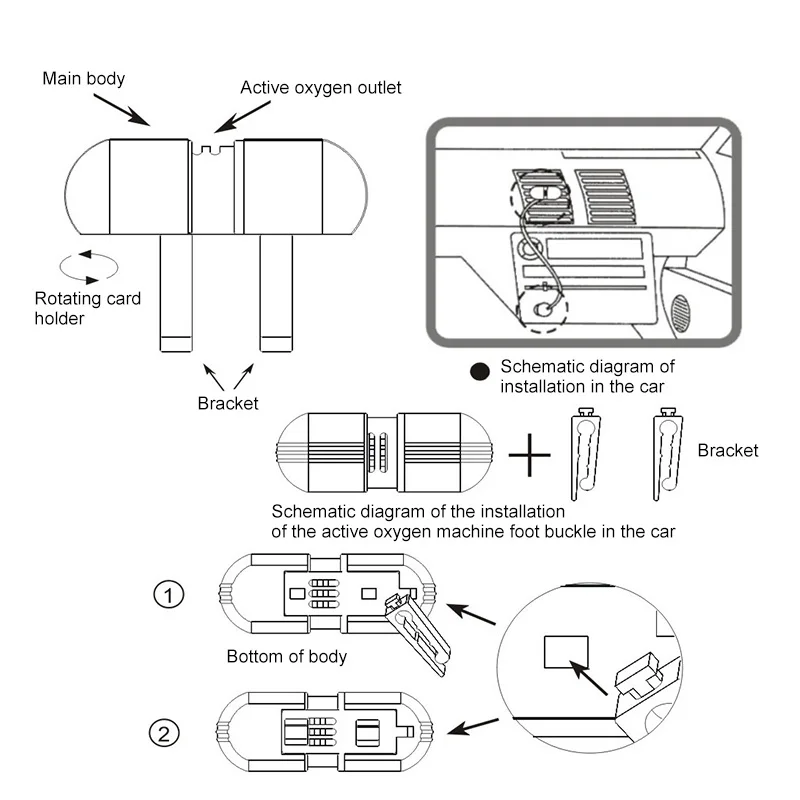 Main body

Active oxygen outlet

Rotating card holder

Bracket

Schematic diagram of installation in the car

Bracket

Schematic diagram of the installation of the active oxygen machine foot buckle in the car

1

Bottom of body

2