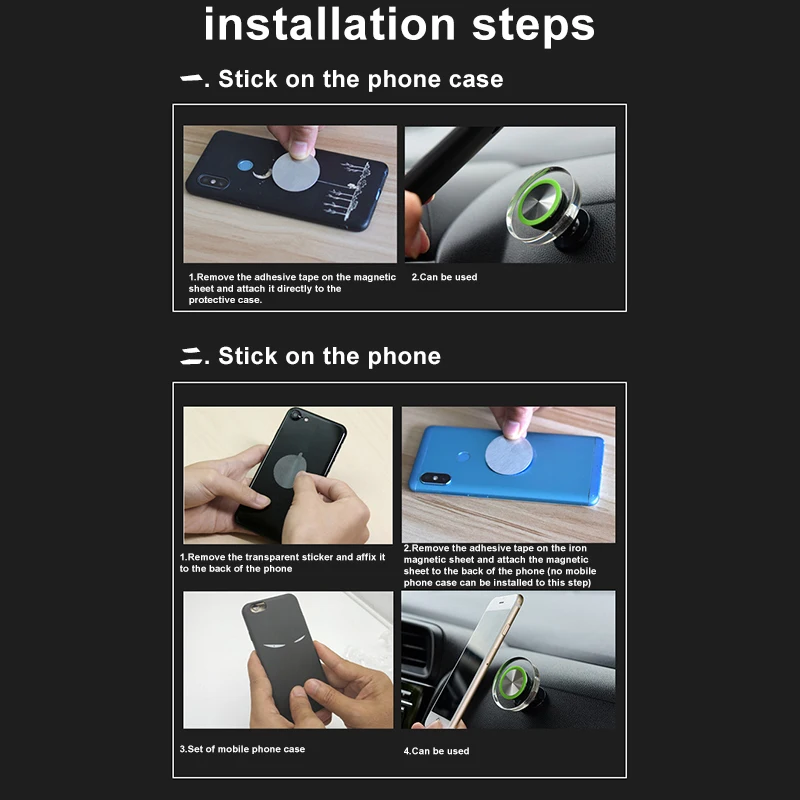 installation steps

一. Stick on the phone case

1.Remove the adhesive tape on the magnetic sheet and attach it directly to the protective case.

2.Can be used

二. Stick on the phone

1.Remove the transparent sticker and affix it to the back of the phone

2.Remove the adhesive tape on the iron magnetic sheet and attach the magnetic sheet to the back of the phone (no mobile phone case can be installed to this step)

3.Set of mobile phone case

4.Can be used