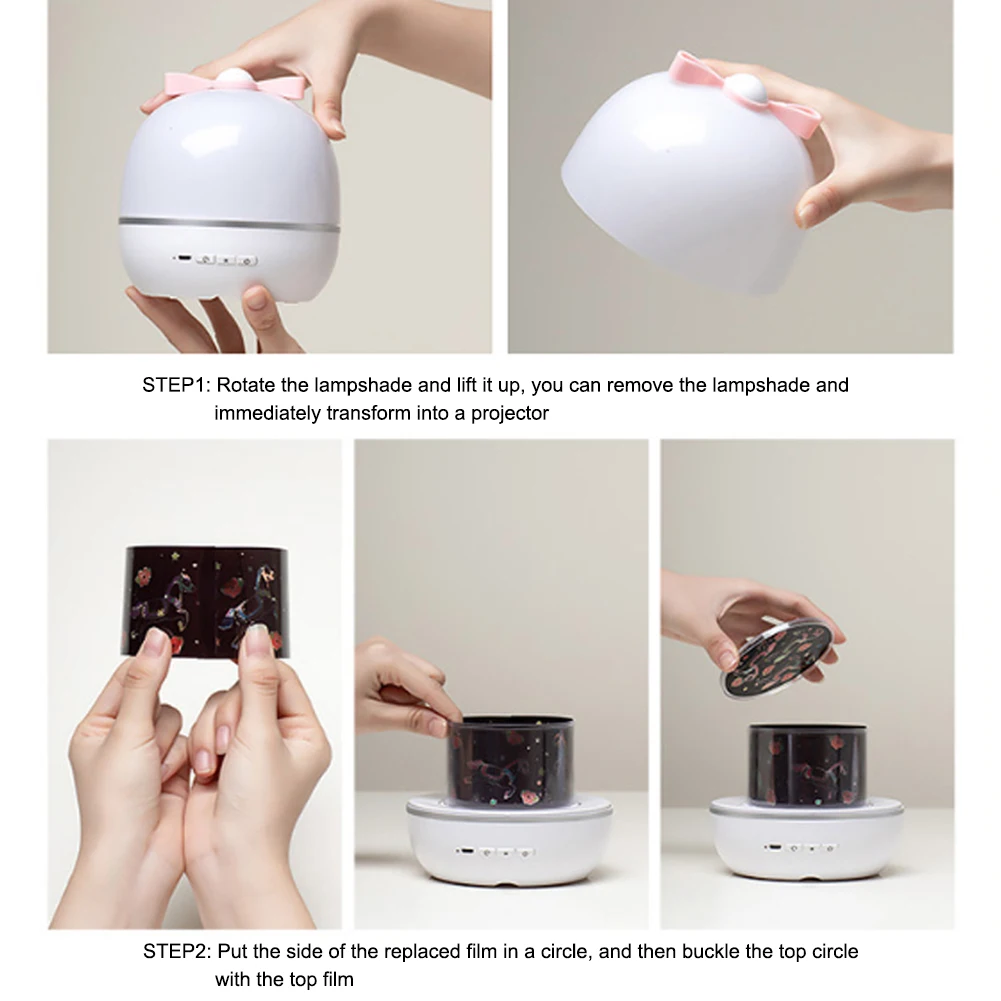 STEP1: Rotate the lampshade and lift it up, you can remove the lampshade and immediately transform into a projector

STEP2: Put the side of the replaced film in a circle, and then buckle the top circle with the top film