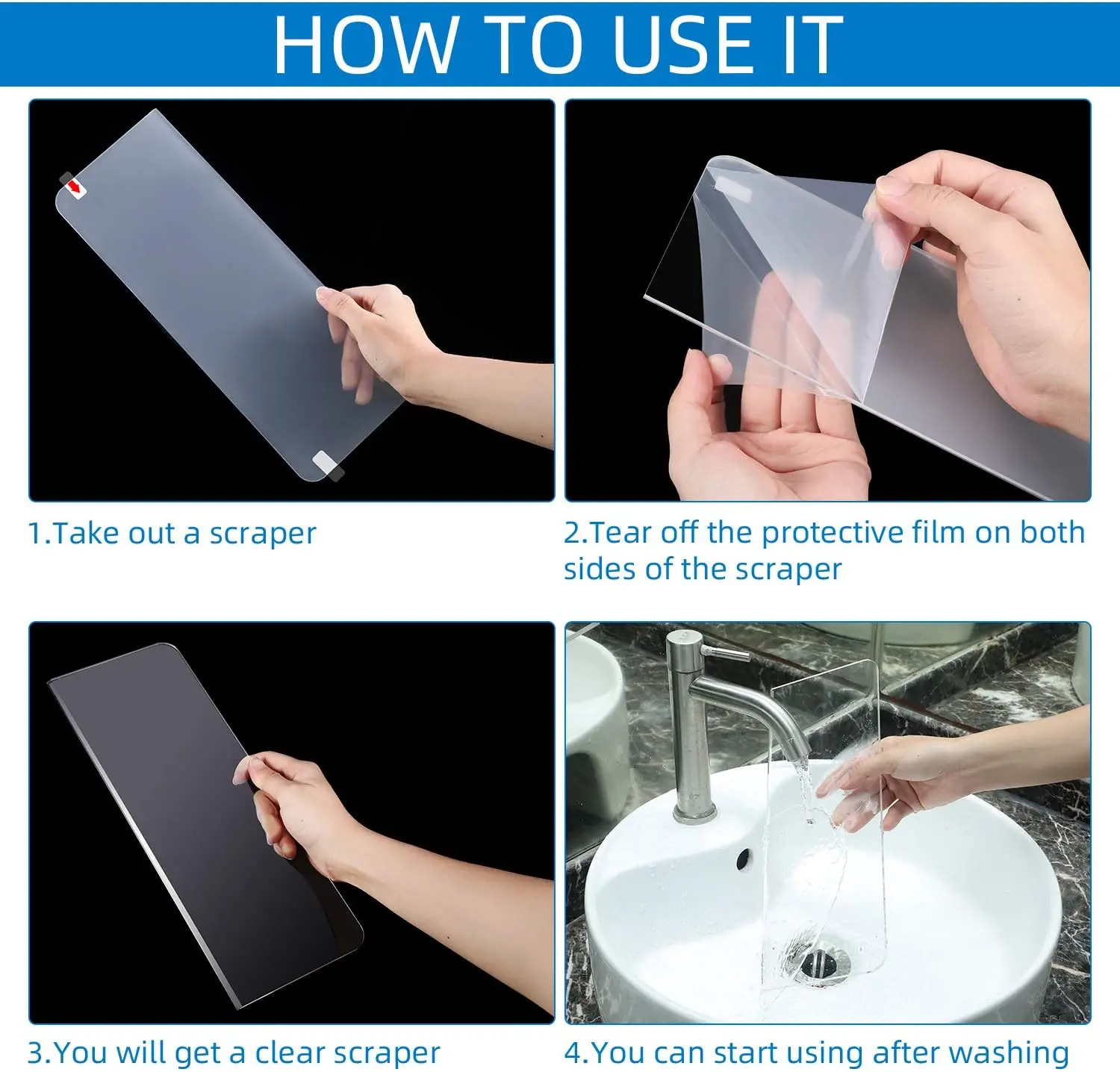 HOW TO USE IT

1.Take out a scraper

2.Tear off the protective film on both sides of the scraper

3.You will get a clear scraper

4.You can start using after washing