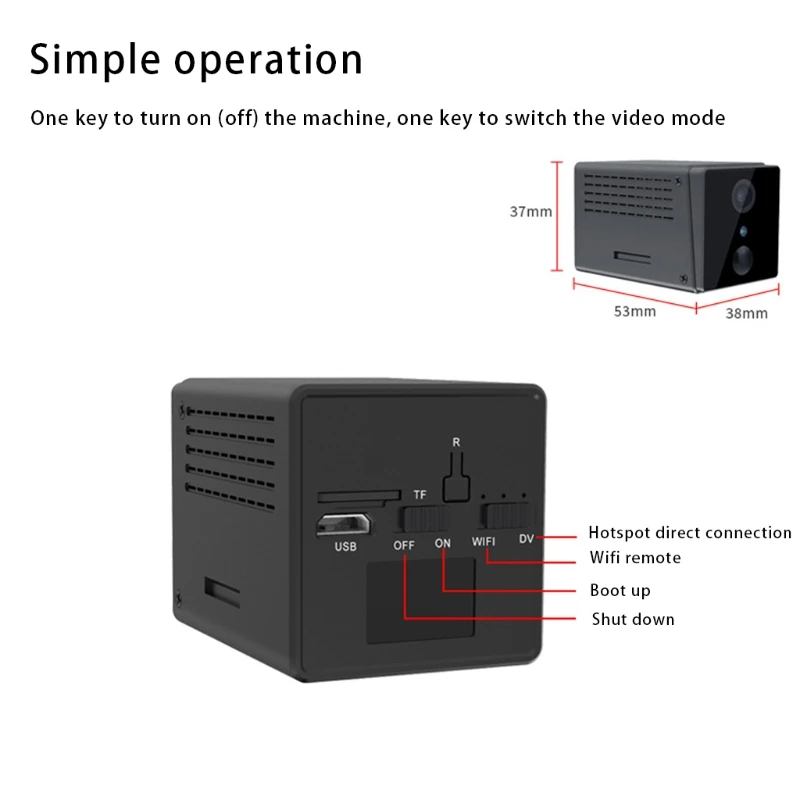 Simple operation

One key to turn on (off) the machine, one key to switch the video mode

37mm

53mm

38mm

R

TF

USB

OFF

ON

WIFI

DV

Hotspot direct connection

Wifi remote

Boot up

Shut down