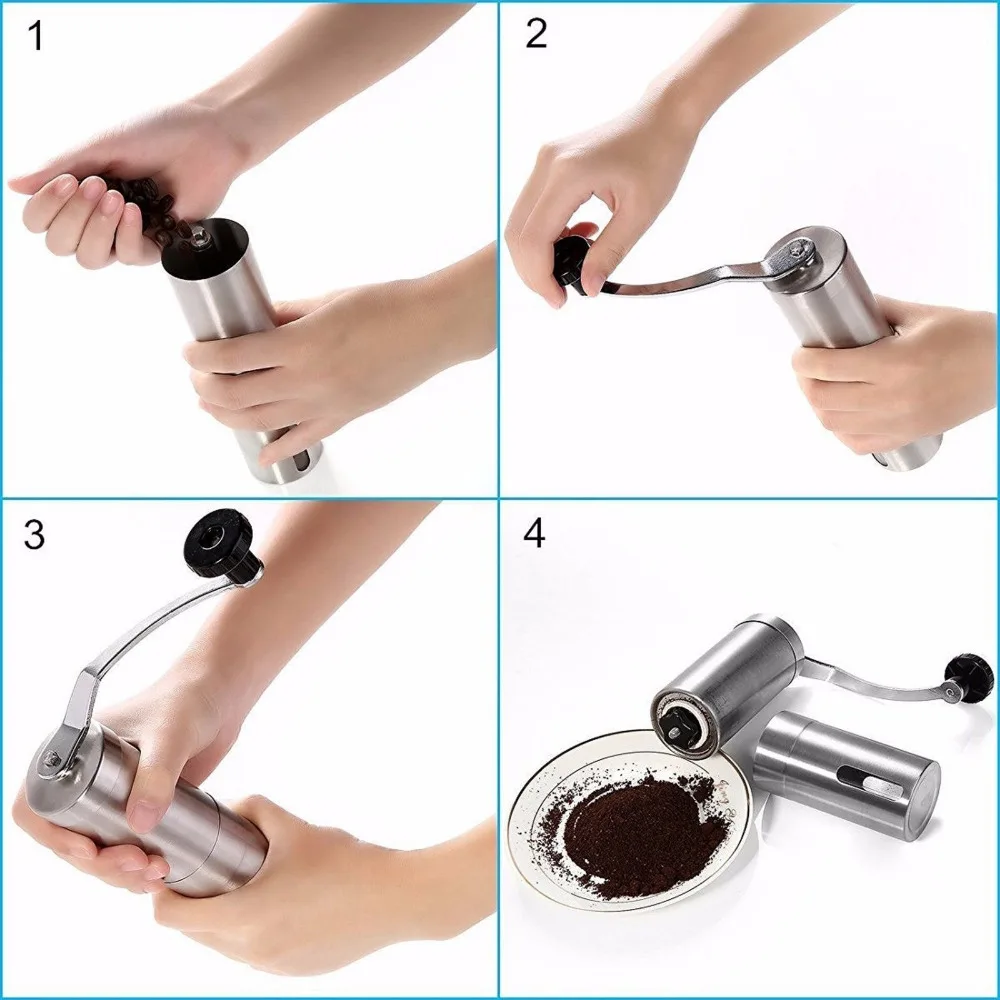 1

2

3

4