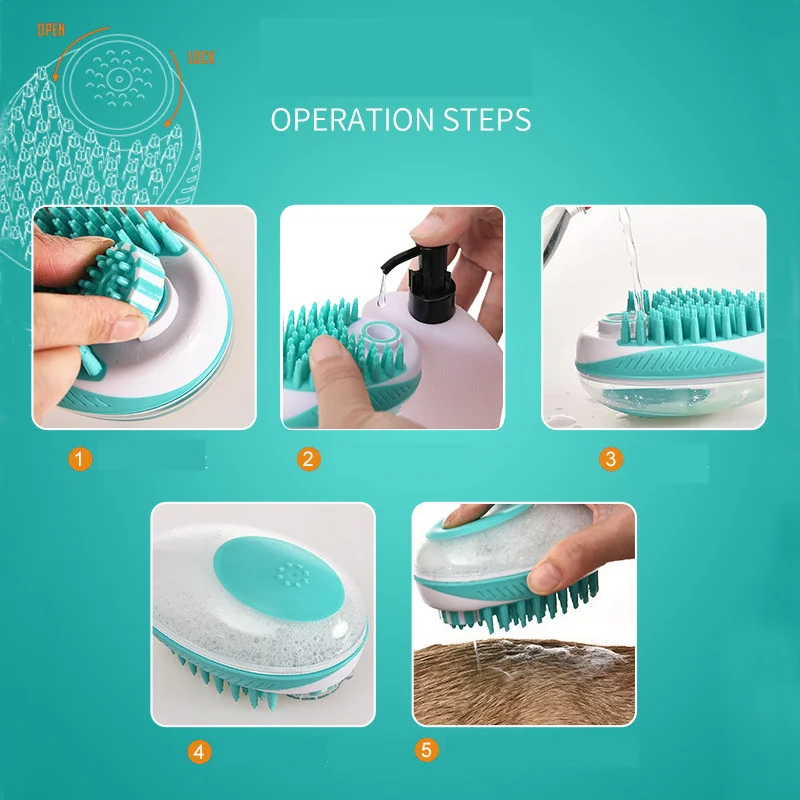 OPEN

LOCK

OPERATION STEPS

1

2

3

4

5