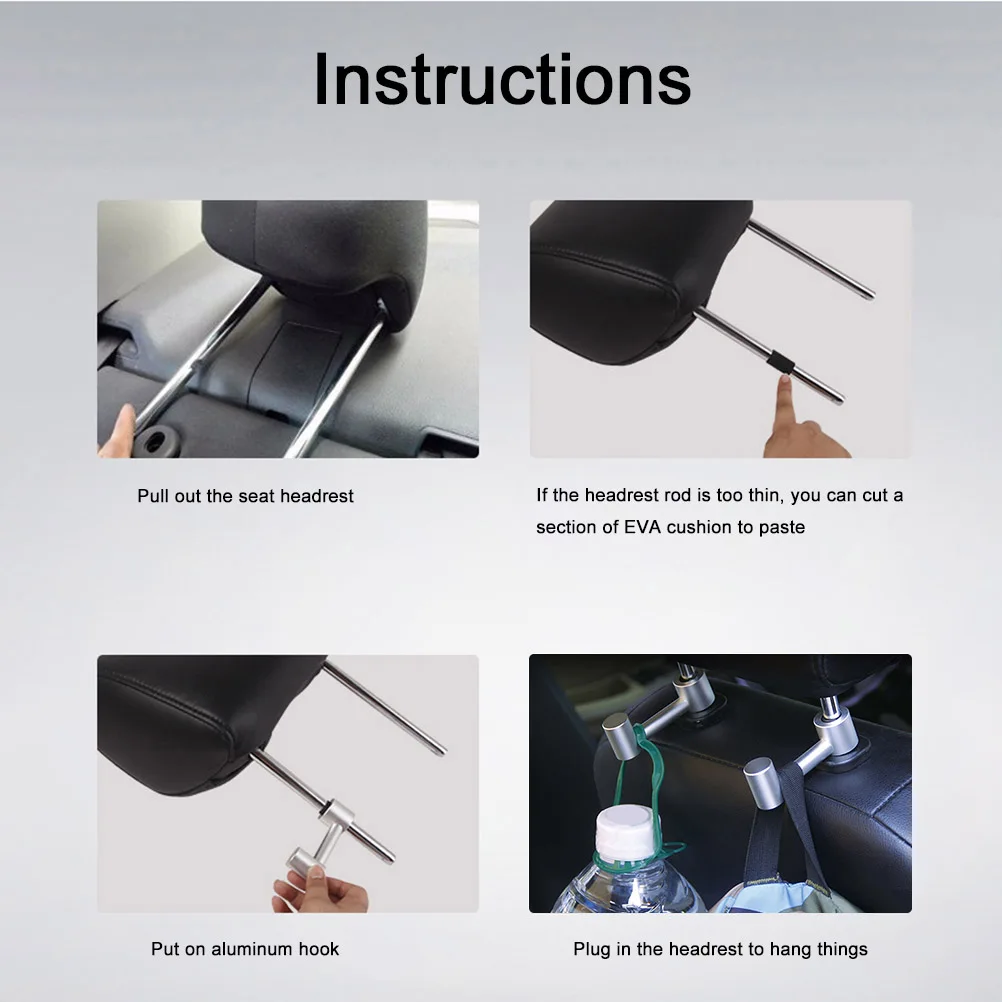 Instructions

Pull out the seat headrest

If the headrest rod is too thin, you can cut a section of EVA cushion to paste

Put on aluminum hook

Plug in the headrest to hang things