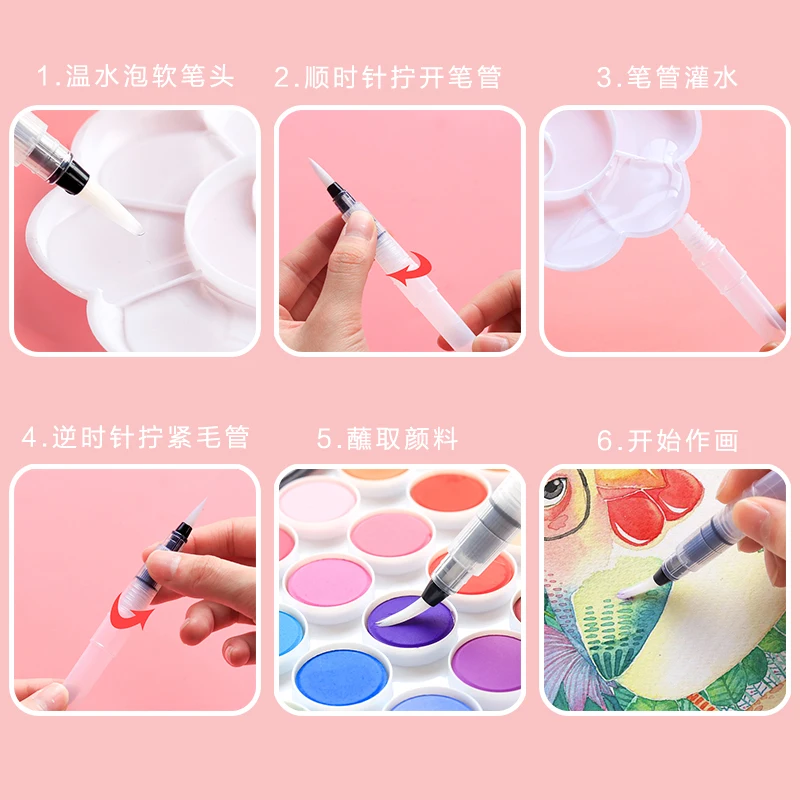 1.温水泡软笔头

2.顺时针拧开笔管

3.笔管灌水

4.逆时针拧紧毛管

5.蘸取颜料

6.开始作画