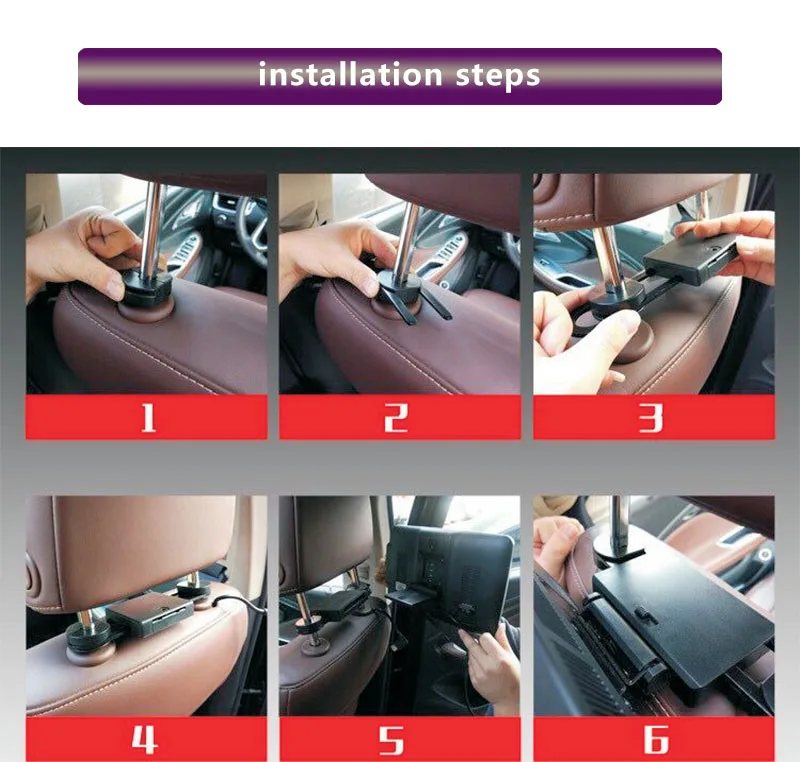 installation steps

1

2

3

4

5

6