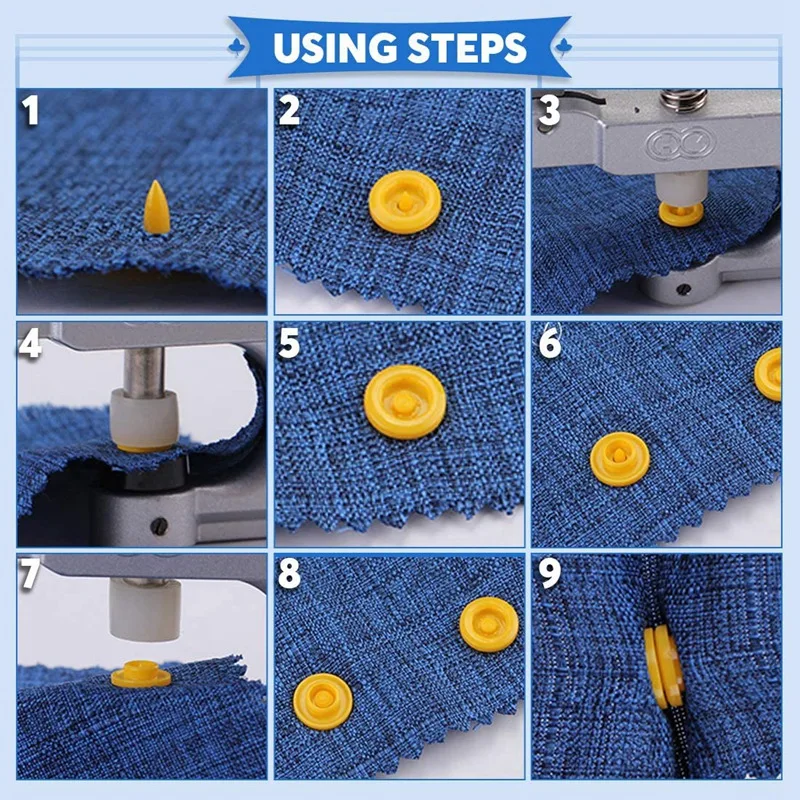 USING STEPS

1

2

3

4

5

6

7

8

9