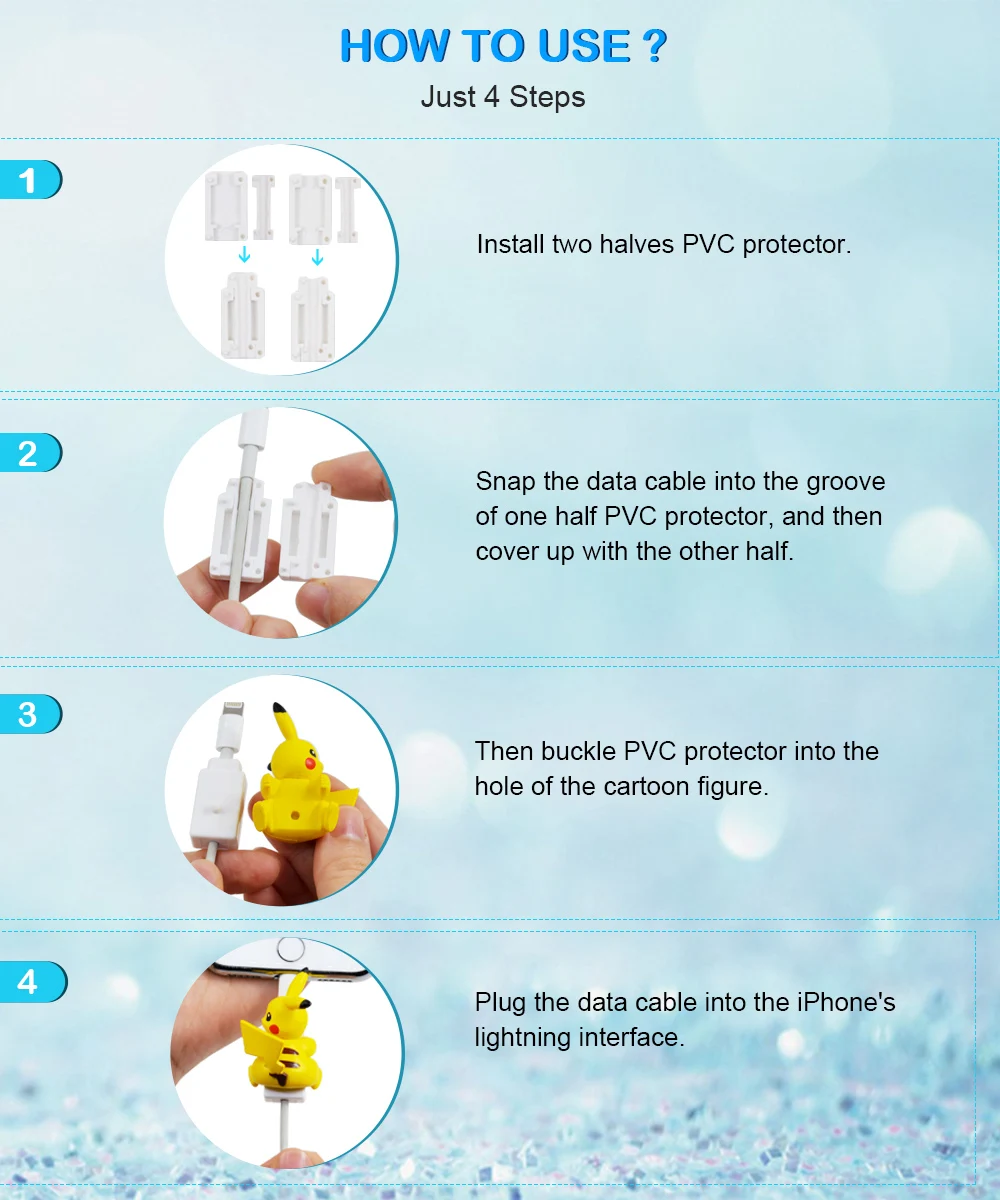 HOW TO USE ?
Just 4 Steps

1

Install two halves PVC protector.

2

Snap the data cable into the groove of one half PVC protector, and then cover up with the other half.

3

Then buckle PVC protector into the hole of the cartoon figure.

4

Plug the data cable into the iPhone's lightning interface.