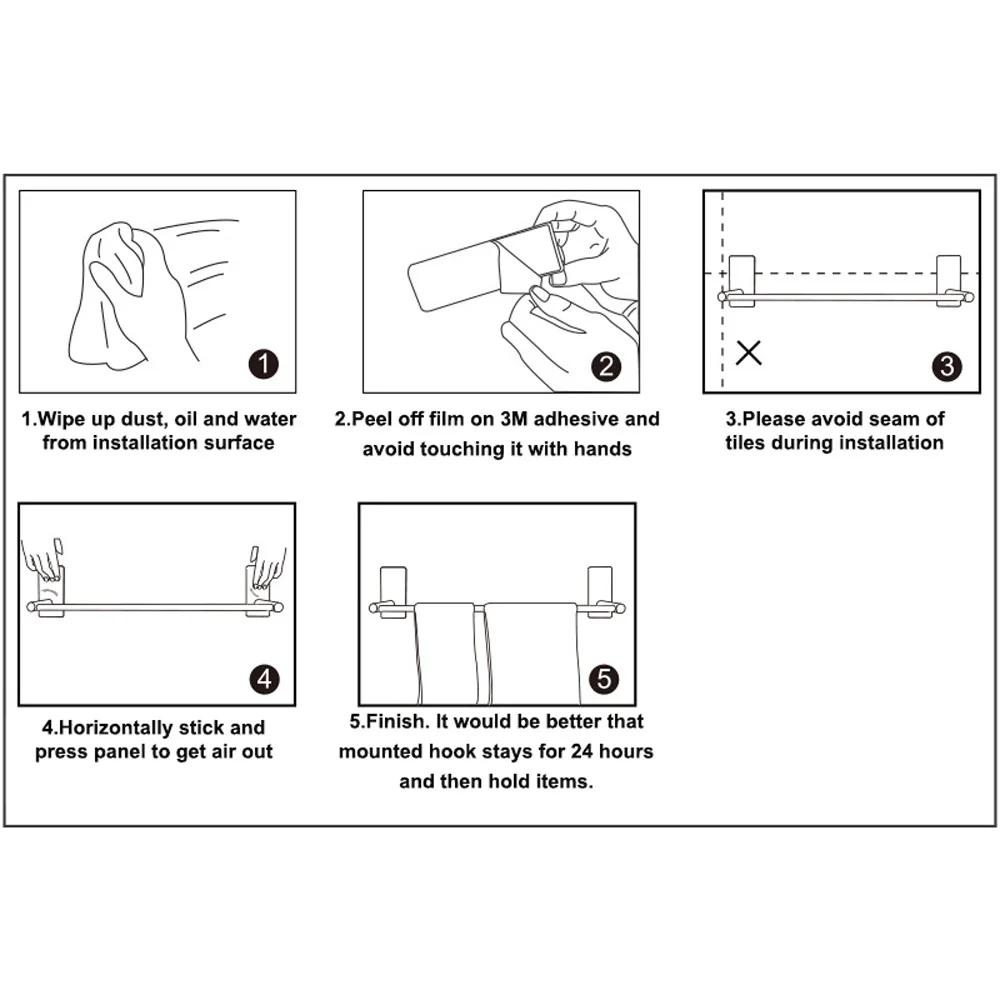 1

1.Wipe up dust, oil and water from installation surface

2

2.Peel off film on 3M adhesive and avoid touching it with hands

3

3.Please avoid seam of tiles during installation

4

4.Horizontally stick and press panel to get air out

5

5.Finish. It would be better that mounted hook stays for 24 hours and then hold items.