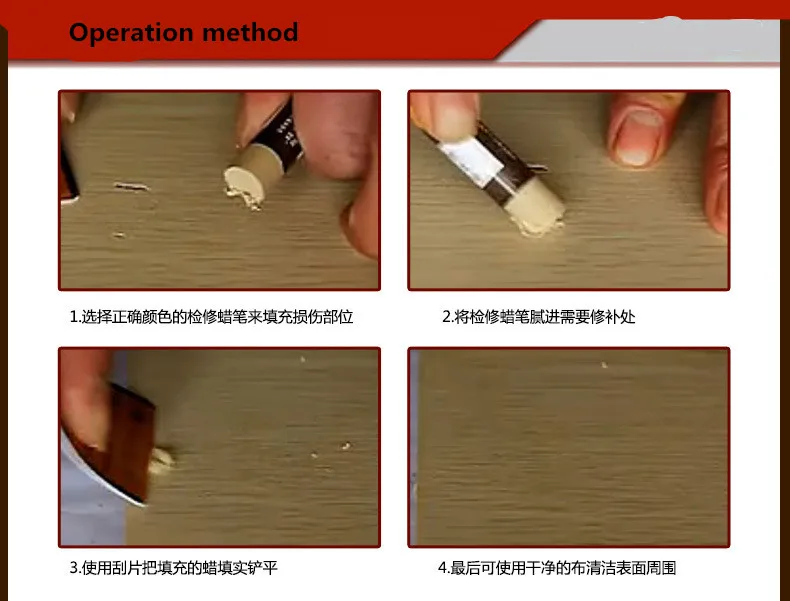 Operation method

1.选择正确颜色的检修蜡笔来填充损伤部位

2.将检修蜡笔腻进需要修补处

3.使用刮片把填充的蜡填实铲平

4.最后可使用干净的布清洁表面周围