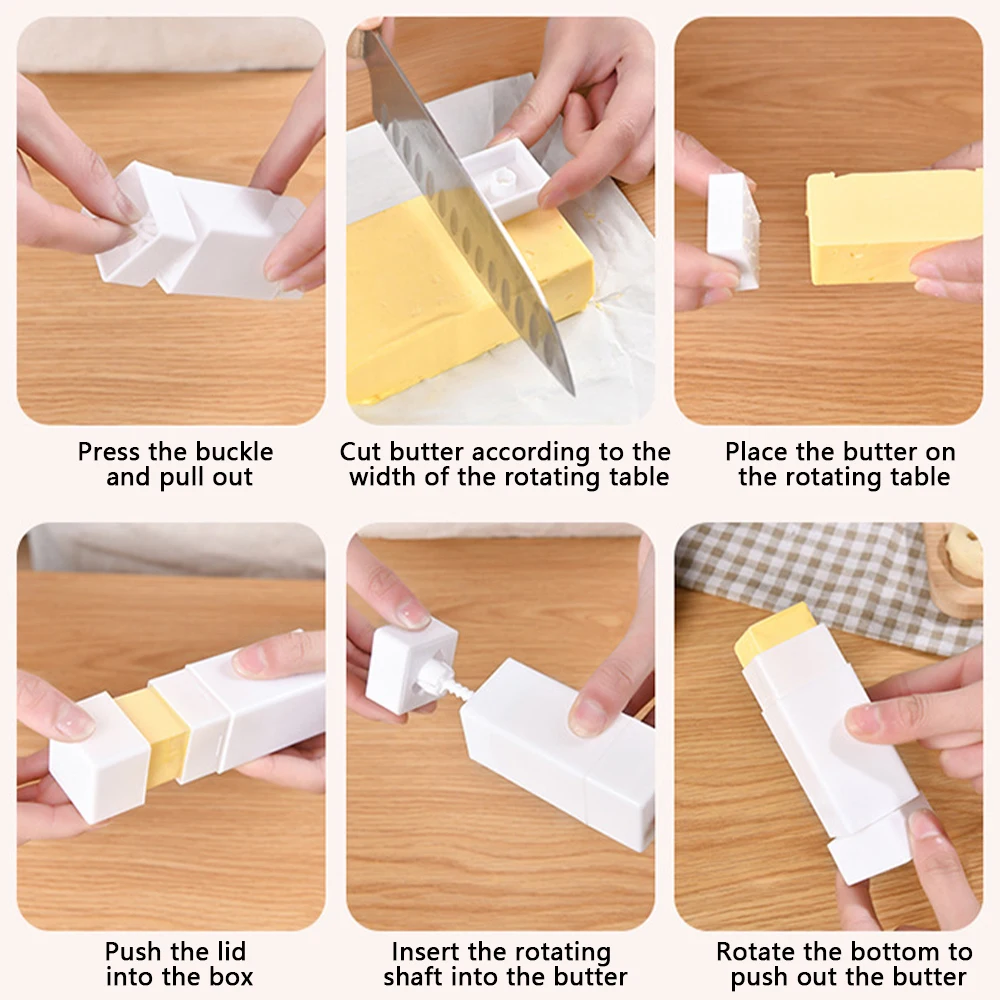 Press the buckle and pull out

Cut butter according to the width of the rotating table

Place the butter on the rotating table

Push the lid into the box

Insert the rotating shaft into the butter

Rotate the bottom to push out the butter