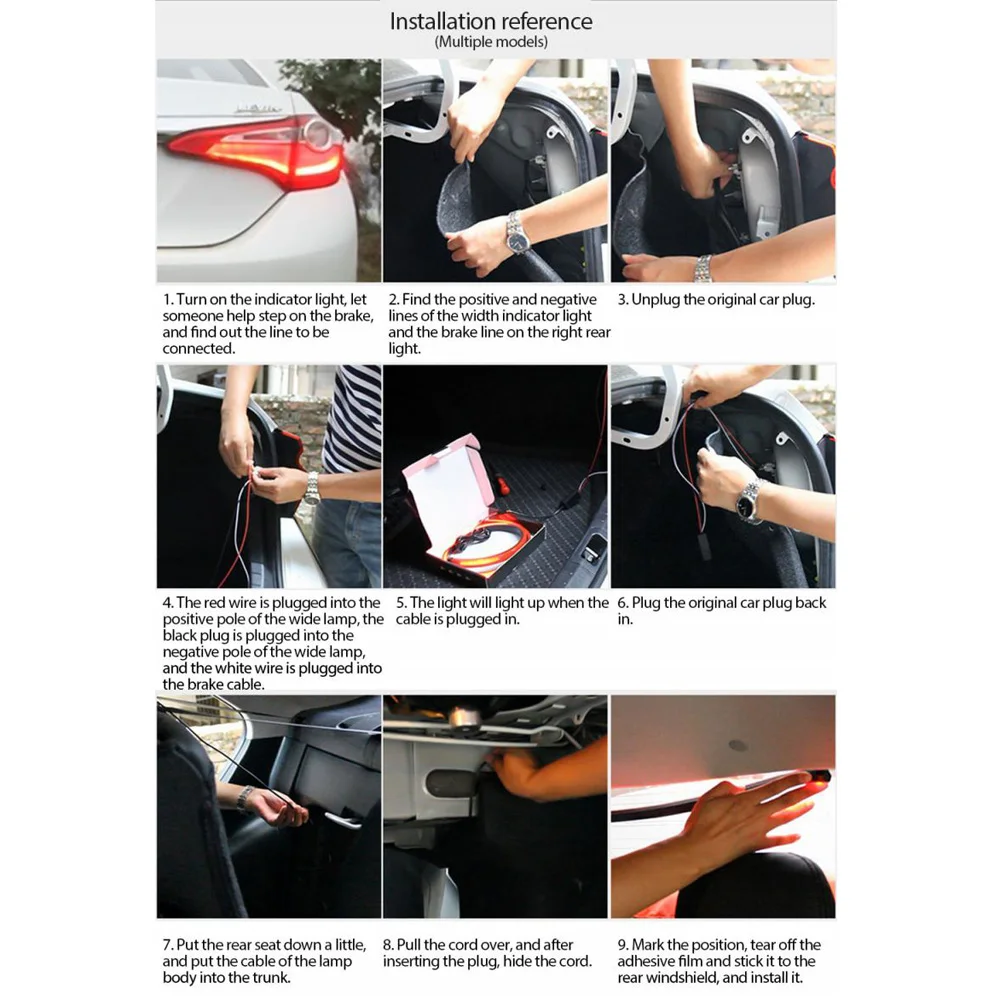 Installation reference
(Multiple models)

1. Turn on the indicator light, let someone help step on the brake, and find out the line to be connected.

2. Find the positive and negative lines of the width indicator light and the brake line on the right rear light.

3. Unplug the original car plug.

4. The red wire is plugged into the positive pole of the wide lamp, the black plug is plugged into the negative pole of the wide lamp, and the white wire is plugged into the brake cable.

5. The light will light up when the cable is plugged in.

6. Plug the original car plug back in.

7. Put the rear seat down a little, and put the cable of the lamp body into the trunk.

8. Pull the cord over, and after inserting the plug, hide the cord.

9. Mark the position, tear off the adhesive film and stick it to the rear windshield, and install it.