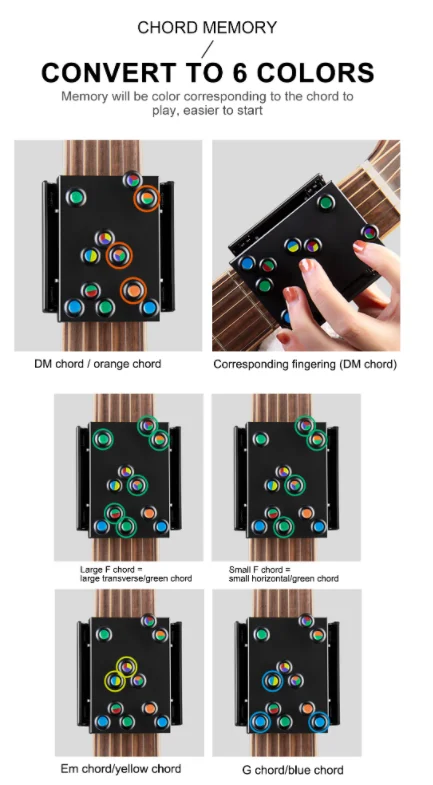 CHORD MEMORY
/
CONVERT TO 6 COLORS

Memory will be color corresponding to the chord to play, easier to start

DM chord / orange chord

Corresponding fingering (DM chord)

Large F chord = large transverse/green chord

Small F chord = small horizontal/green chord

Em chord/yellow chord

G chord/blue chord