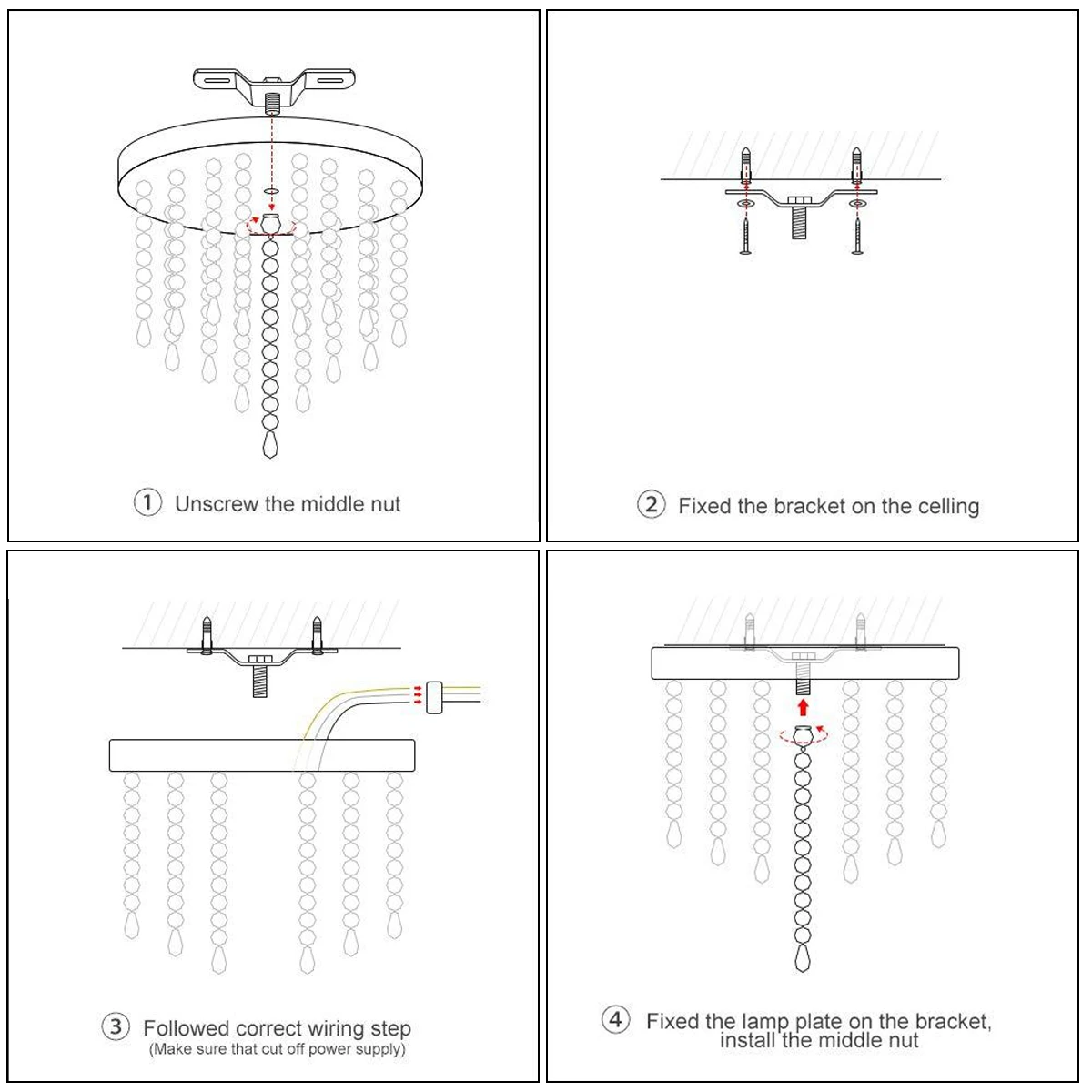 ① Unscrew the middle nut

② Fixed the bracket on the celling

③ Followed correct wiring step
(Make sure that cut off power supply)

④ Fixed the lamp plate on the bracket, install the middle nut