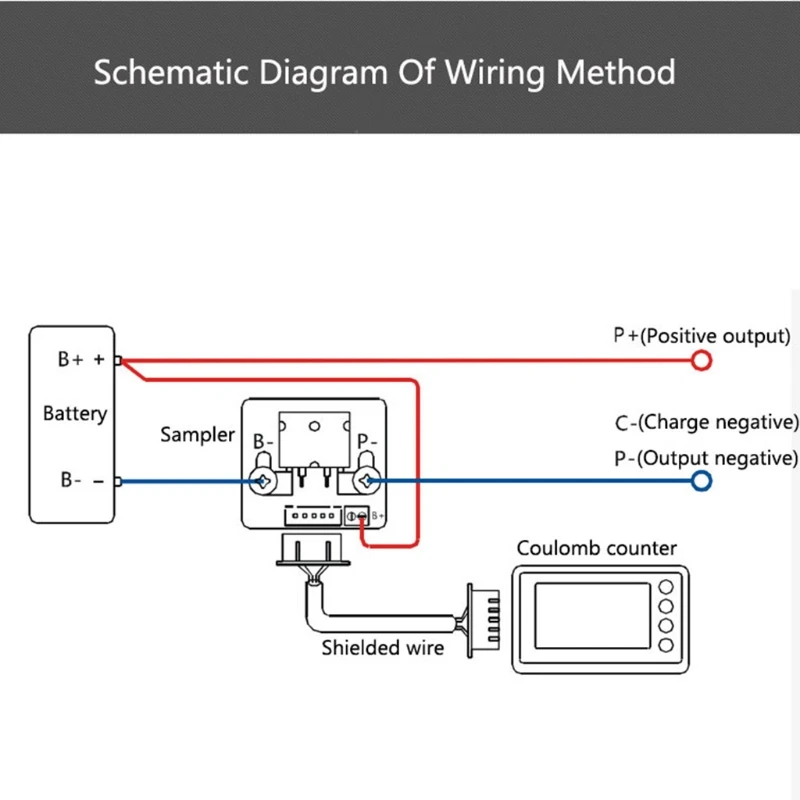 Schematic Diagram Of Wiring Method

B+ +

Battery

B- −

Sampler

B-

P-

B+

P+(Positive output)

C-(Charge negative)

P-(Output negative)

Coulomb counter

Shielded wire