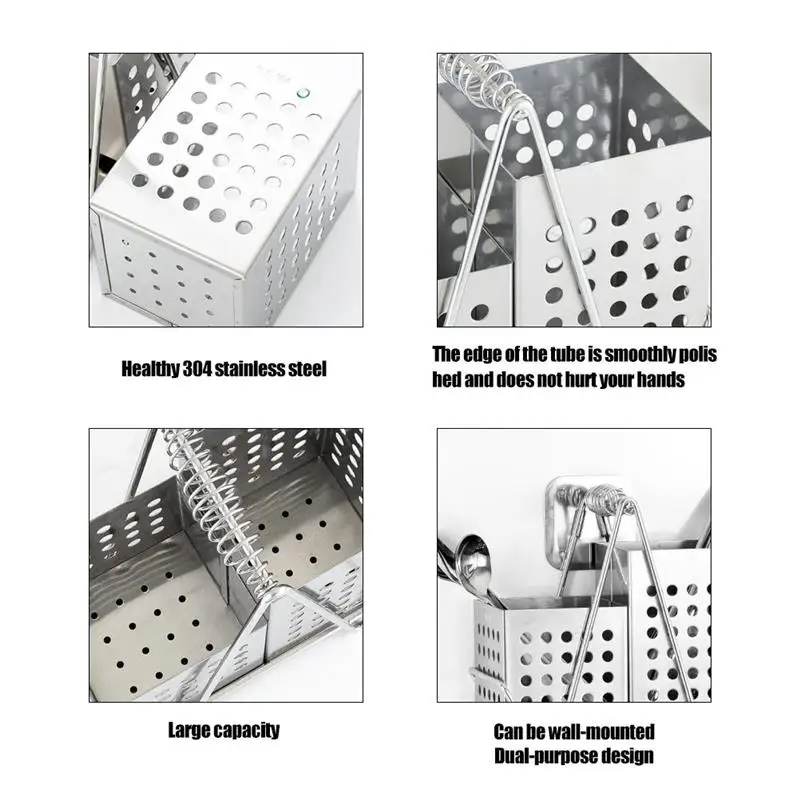 Healthy 304 stainless steel

The edge of the tube is smoothly polis hed and does not hurt your hands

Large capacity

Can be wall-mounted
Dual-purpose design