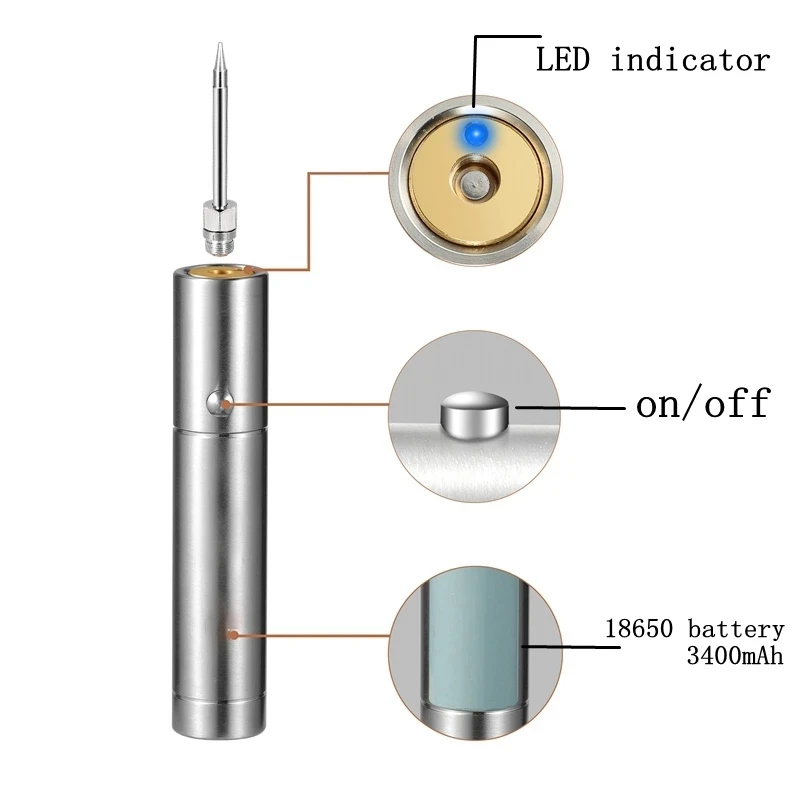 LED indicator

on/off

18650 battery
3400mAh