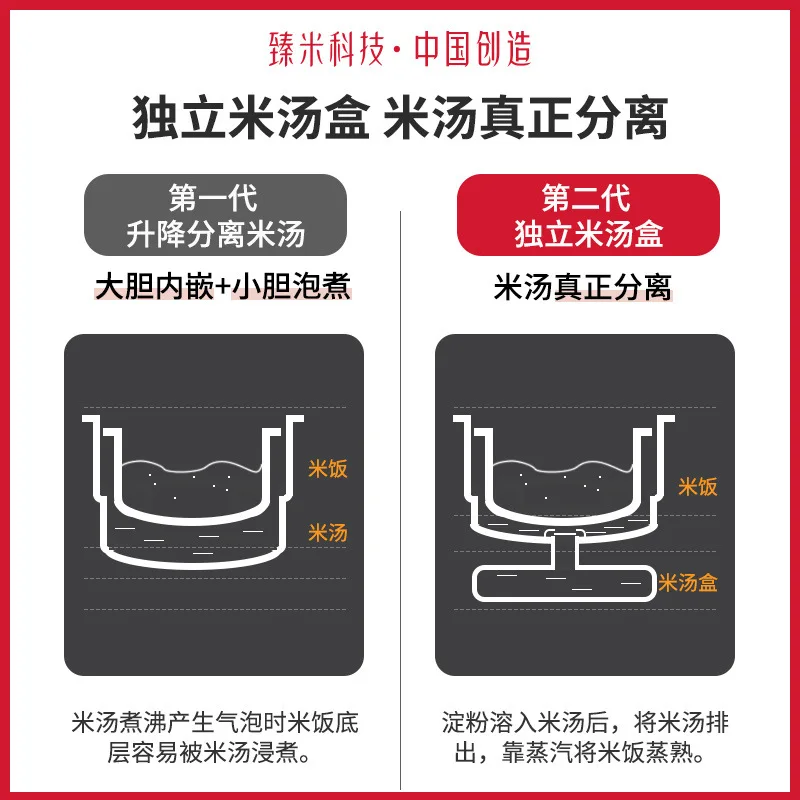 臻米科技·中国创造

独立米汤盒 米汤真正分离

第一代
升降分离米汤

大胆内嵌+小胆泡煮

米饭

米汤

米汤煮沸产生气泡时米饭底层容易被米汤浸煮。

第二代
独立米汤盒

米汤真正分离

米饭

米汤盒

淀粉溶入米汤后，将米汤排出，靠蒸汽将米饭蒸熟。