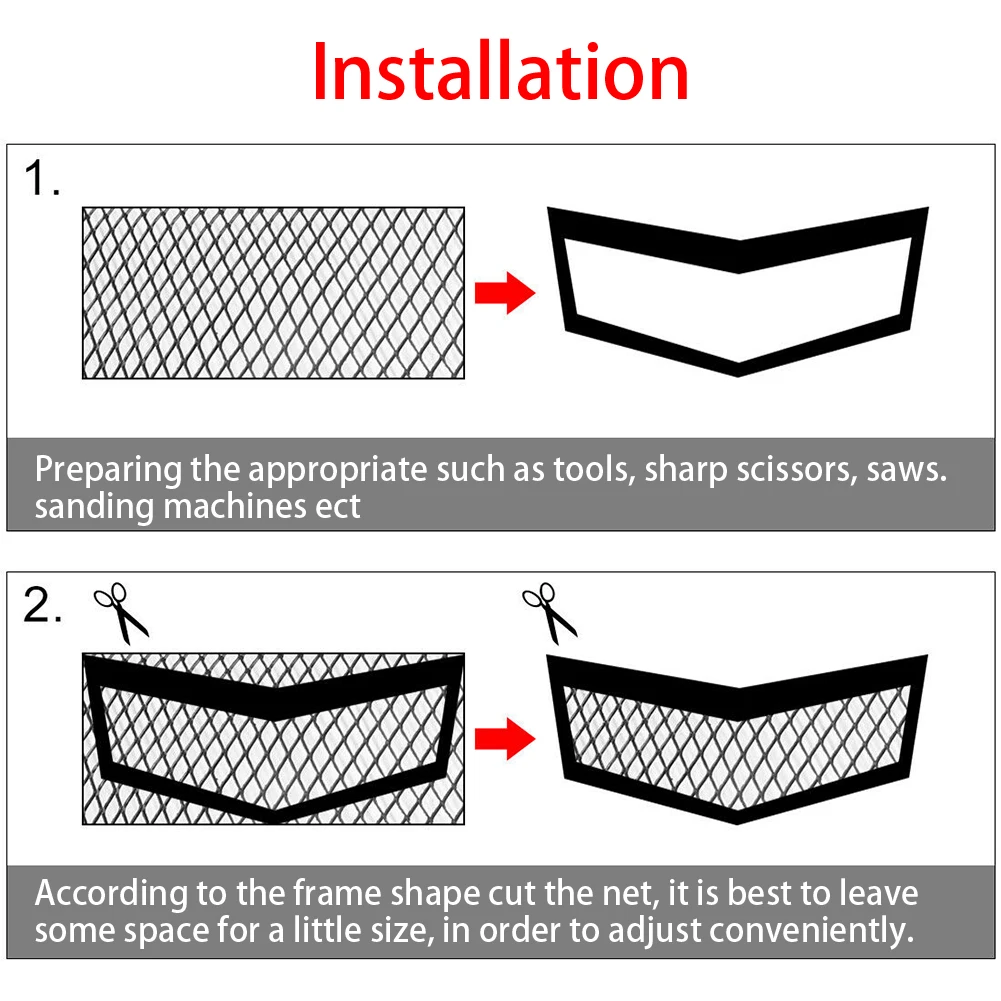 Installation

1.

Preparing the appropriate such as tools, sharp scissors, saws. sanding machines ect

2.

According to the frame shape cut the net, it is best to leave some space for a little size, in order to adjust conveniently.