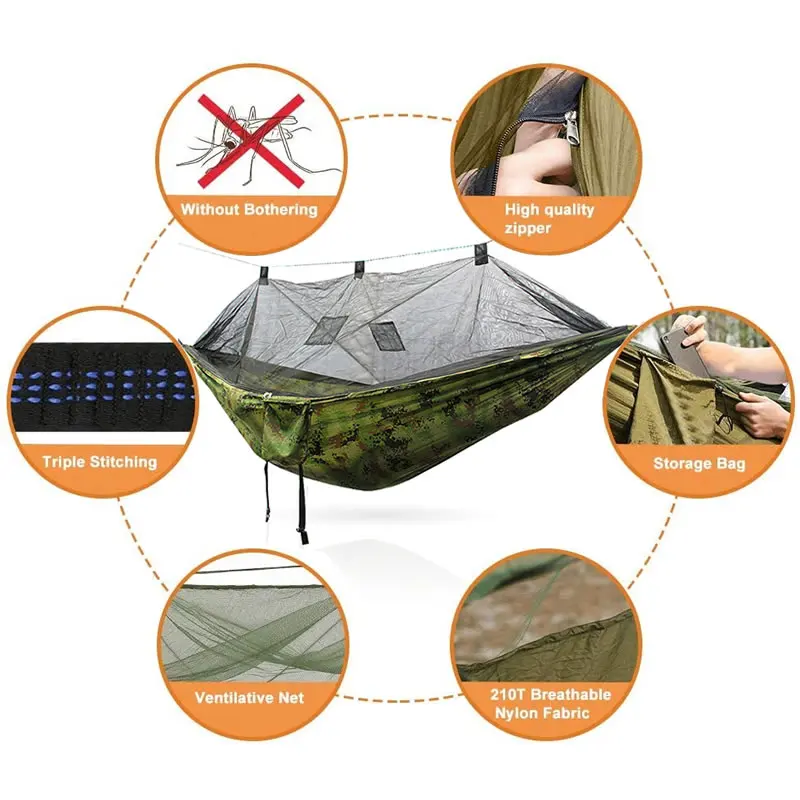 Without Bothering

High quality zipper

Triple Stitching

Storage Bag

Ventilative Net

210T Breathable Nylon Fabric