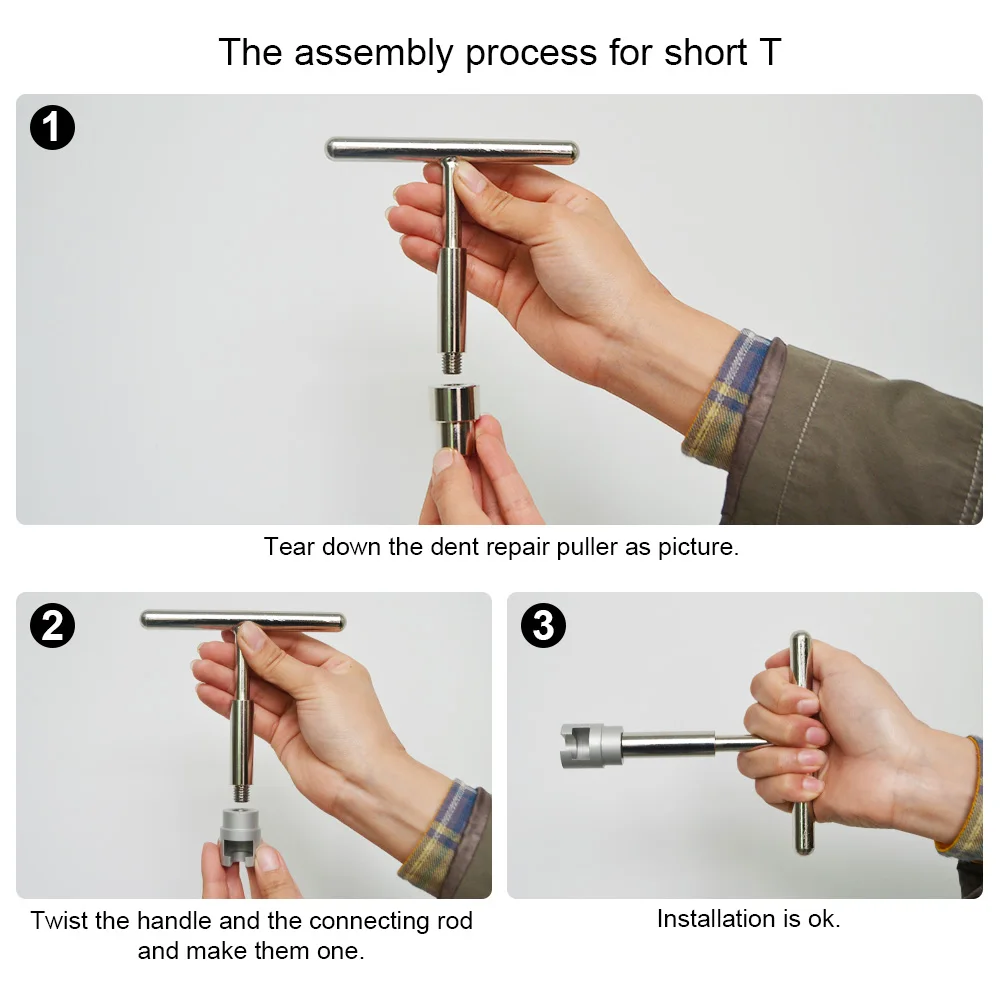 The assembly process for short T

1

Tear down the dent repair puller as picture.

2

Twist the handle and the connecting rod and make them one.

3

Installation is ok.