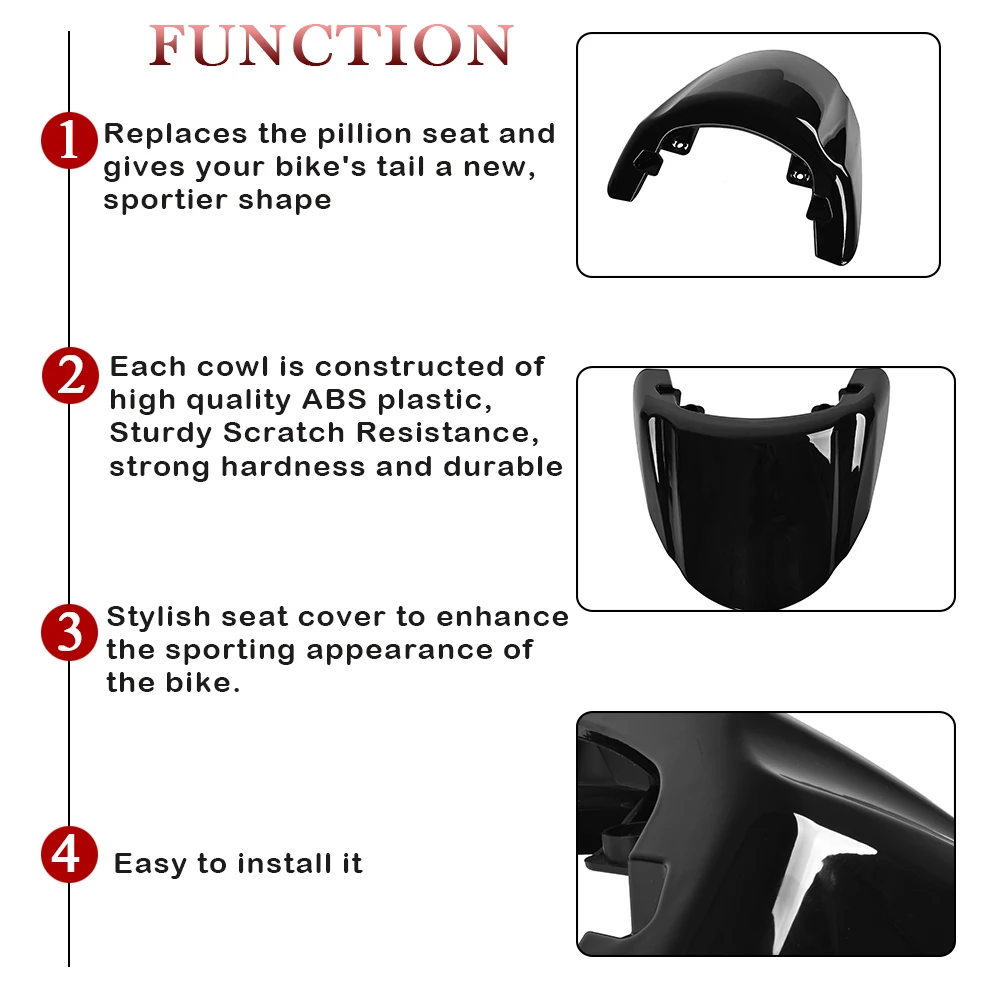 FUNCTION

1 Replaces the pillion seat and gives your bike's tail a new, sportier shape

2 Each cowl is constructed of high quality ABS plastic, Sturdy Scratch Resistance, strong hardness and durable

3 Stylish seat cover to enhance the sporting appearance of the bike.

4 Easy to install it