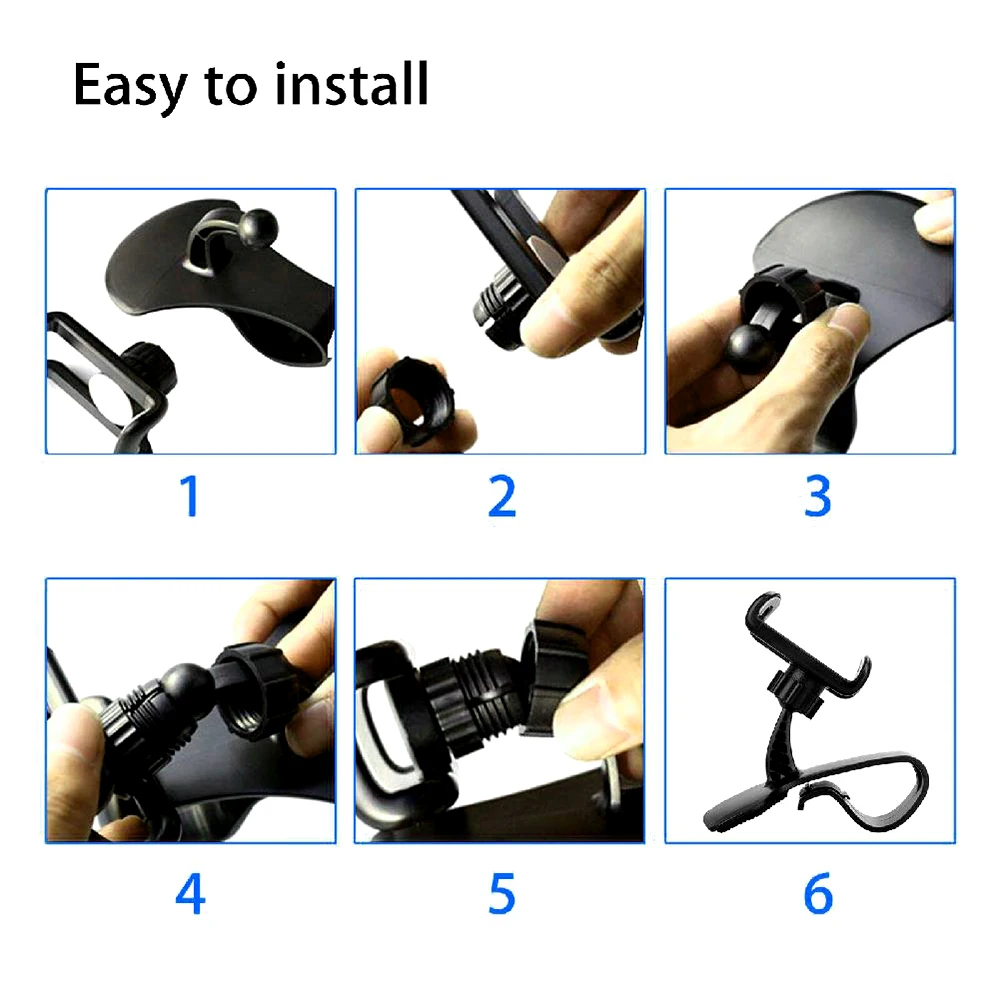 Easy to install

1

2

3

4

5

6