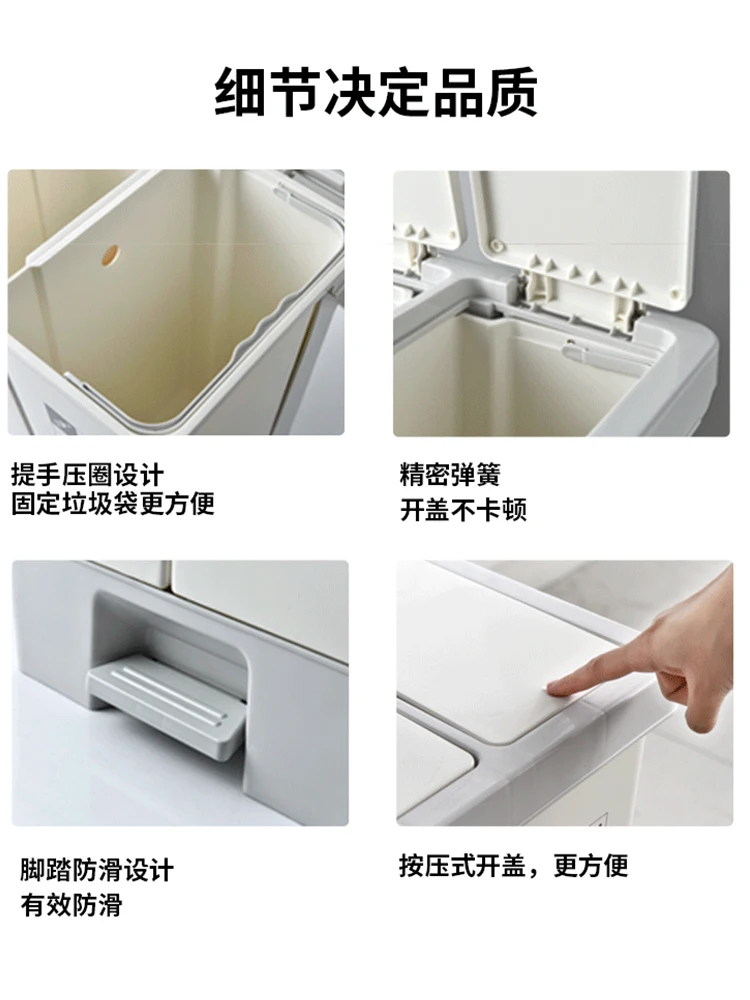 细节决定品质

提手压圈设计
固定垃圾袋更方便

精密弹簧
开盖不卡顿

脚踏防滑设计
有效防滑

按压式开盖，更方便