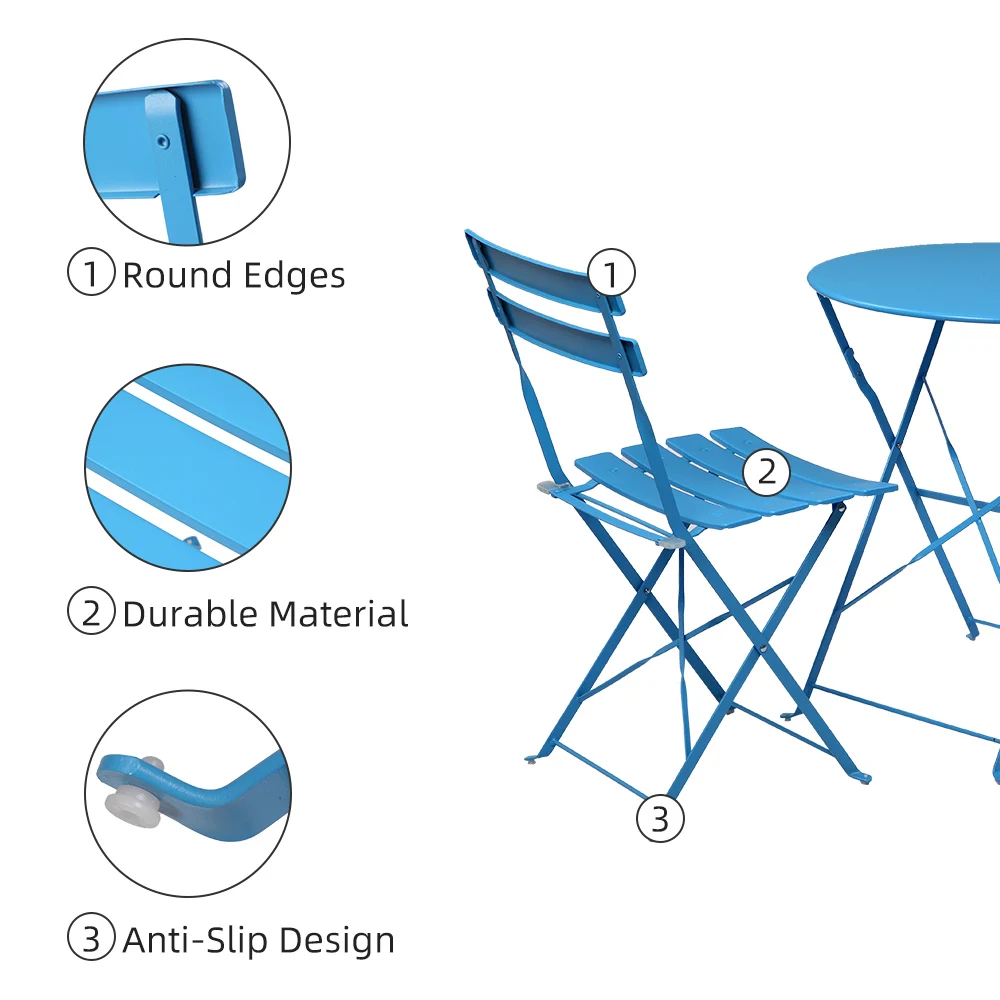 1 Round Edges

2 Durable Material

3 Anti-Slip Design

1

2

3