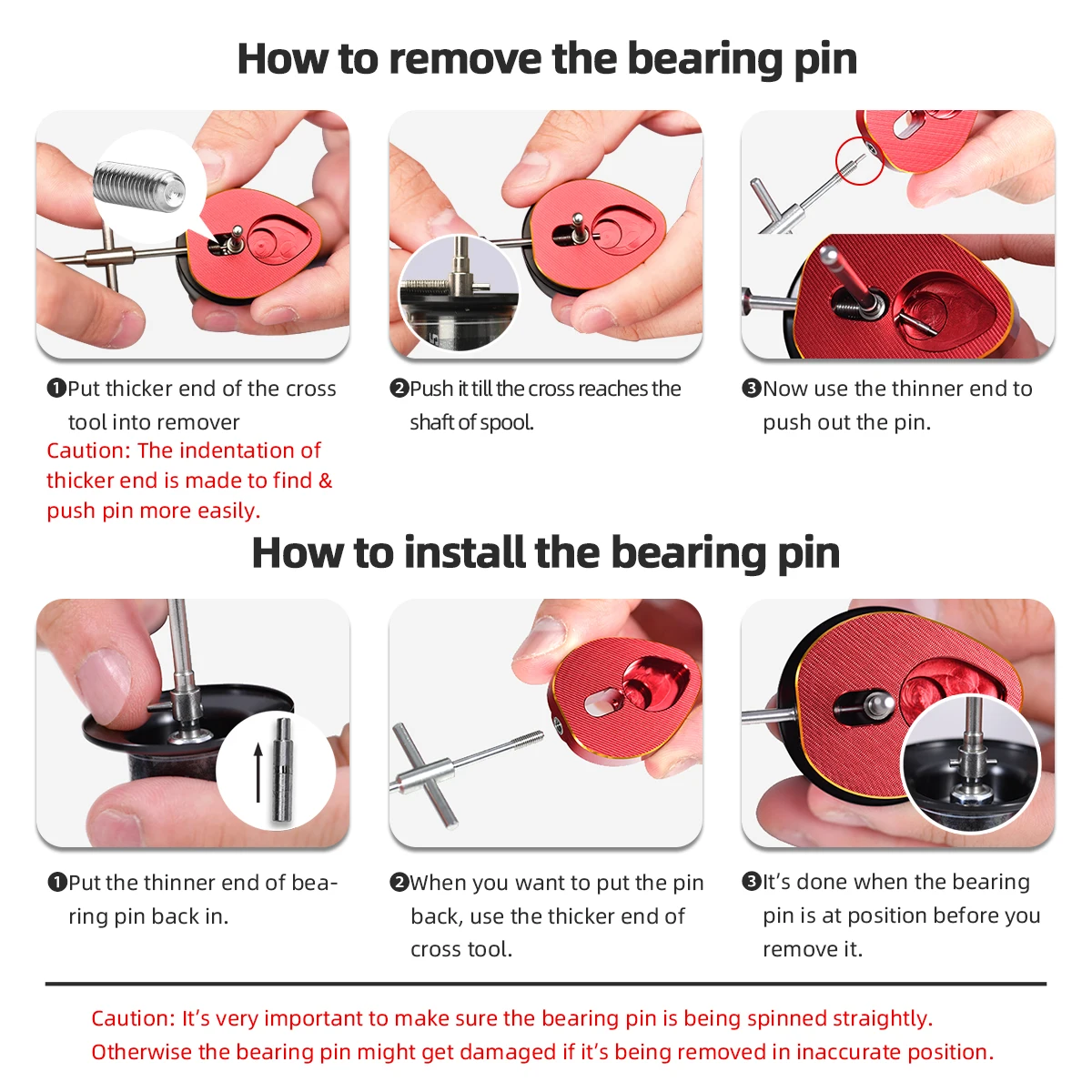 How to remove the bearing pin

❶Put thicker end of the cross tool into remover
Caution: The indentation of thicker end is made to find & push pin more easily.

❷Push it till the cross reaches the shaft of spool.

❸Now use the thinner end to push out the pin.

How to install the bearing pin

❶Put the thinner end of bearing pin back in.

❷When you want to put the pin back, use the thicker end of cross tool.

❸It's done when the bearing pin is at position before you remove it.

Caution: It's very important to make sure the bearing pin is being spinned straightly.
Otherwise the bearing pin might get damaged if it's being removed in inaccurate position.