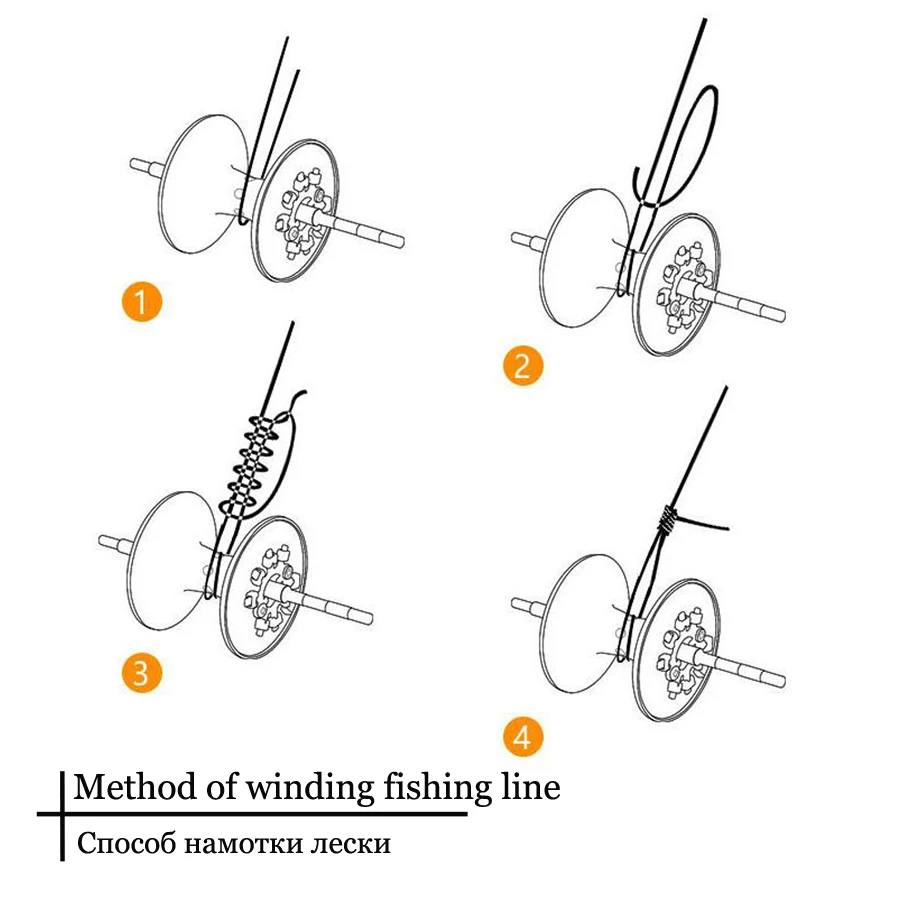 1

2

3

4

Method of winding fishing line

Способ намотки лески