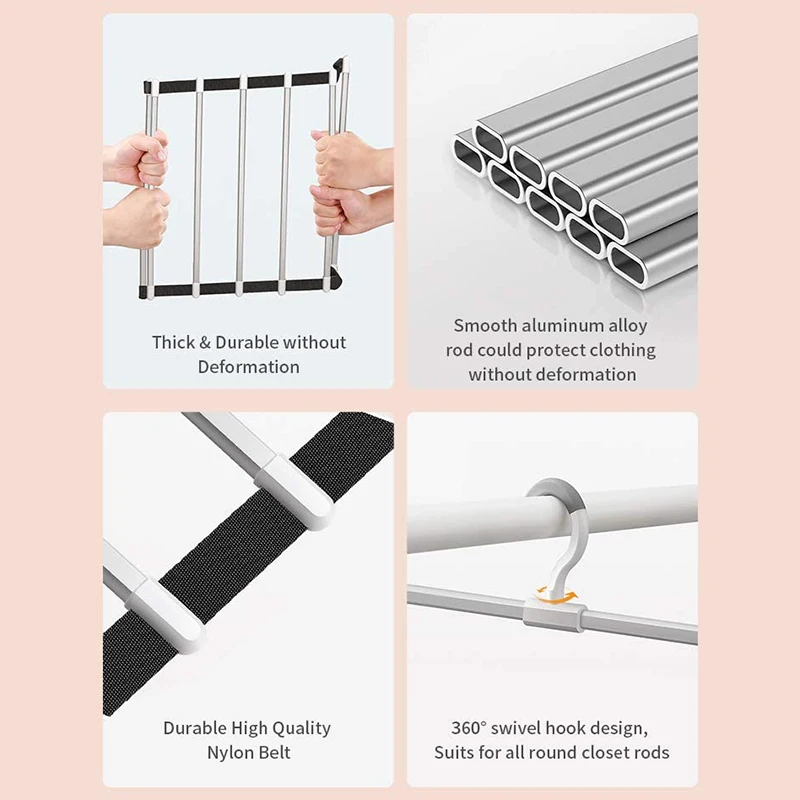 Thick & Durable without Deformation

Smooth aluminum alloy rod could protect clothing without deformation

Durable High Quality Nylon Belt

360° swivel hook design, Suits for all round closet rods