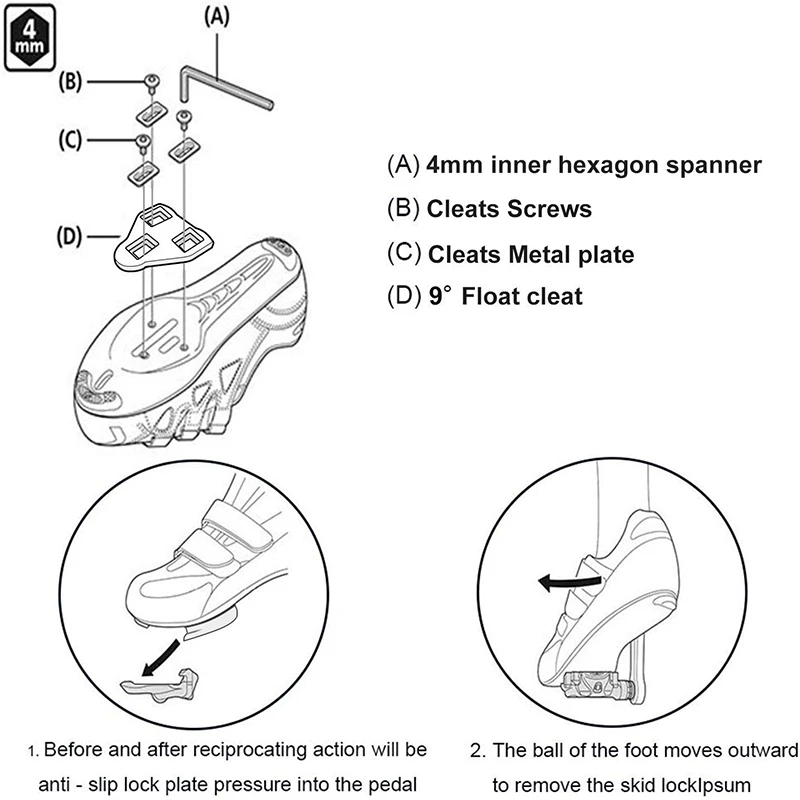 4 mm

(A)

(B)

(C)

(D)

(A) 4mm inner hexagon spanner
(B) Cleats Screws
(C) Cleats Metal plate
(D) 9° Float cleat

1. Before and after reciprocating action will be anti - slip lock plate pressure into the pedal

2. The ball of the foot moves outward to remove the skid lockIpsum