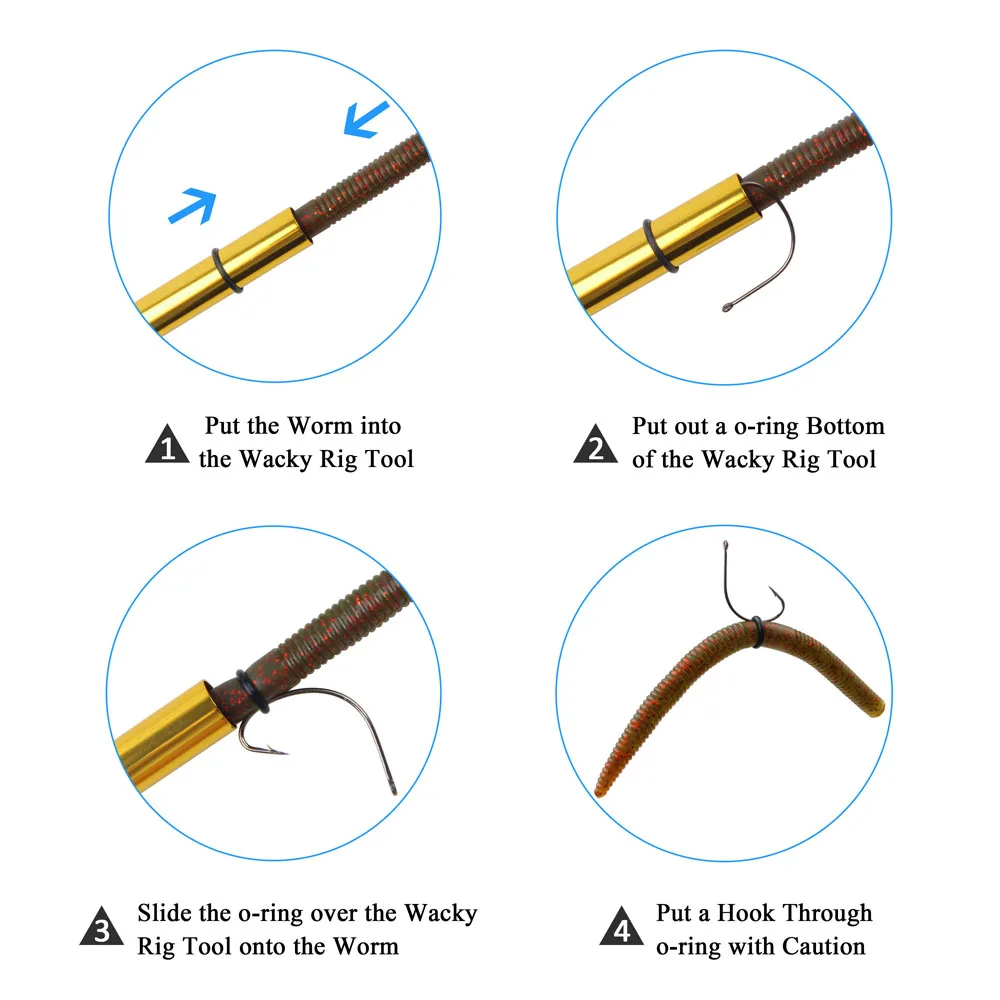 1 Put the Worm into the Wacky Rig Tool

2 Put out a o-ring Bottom of the Wacky Rig Tool

3 Slide the o-ring over the Wacky Rig Tool onto the Worm

4 Put a Hook Through o-ring with Caution