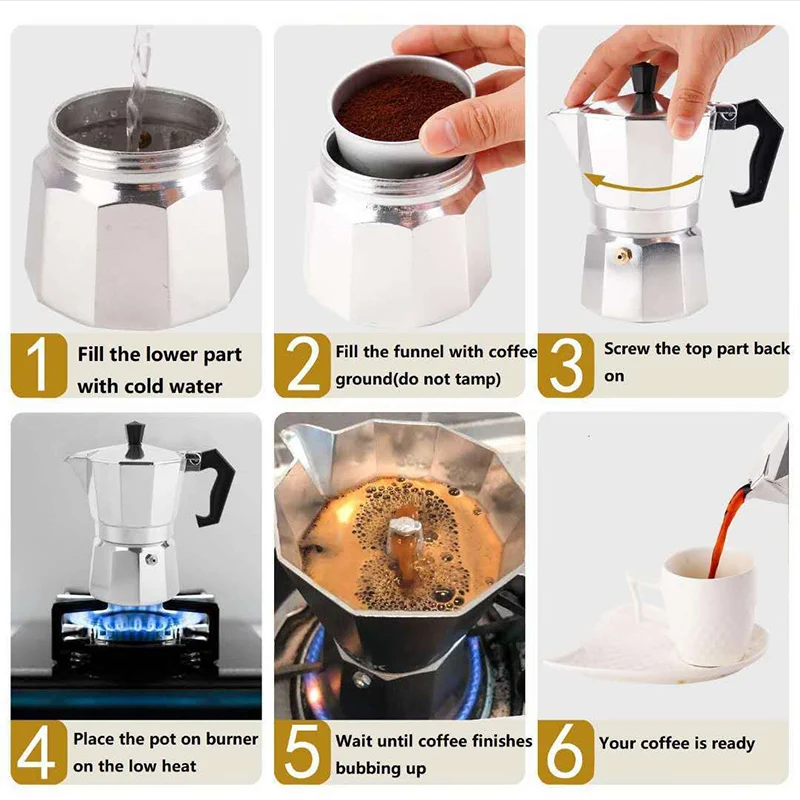 1 Fill the lower part with cold water

2 Fill the funnel with coffee ground(do not tamp)

3 Screw the top part back on

4 Place the pot on burner on the low heat

5 Wait until coffee finishes bubbing up

6 Your coffee is ready