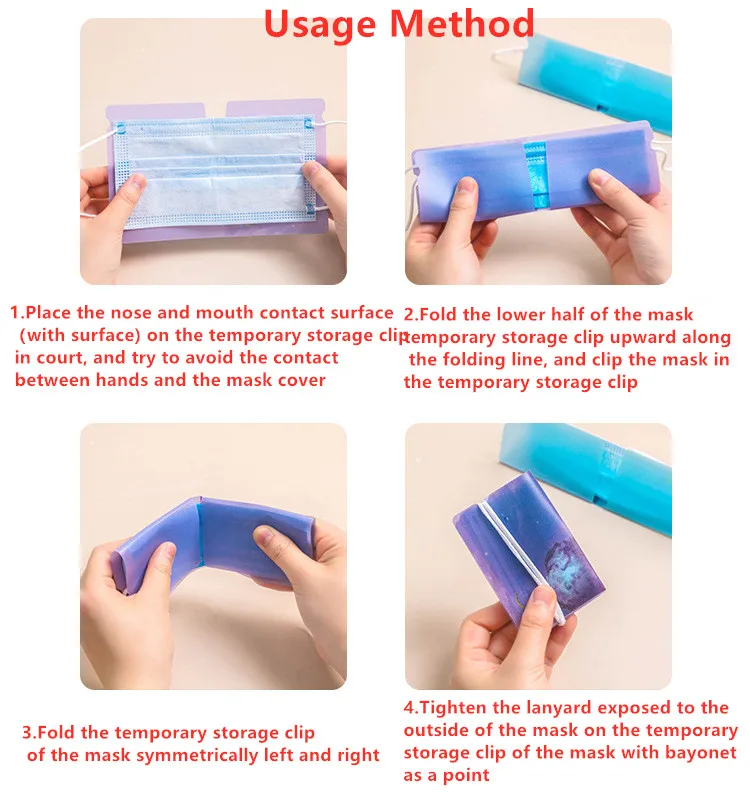 Usage Method

1.Place the nose and mouth contact surface (with surface) on the temporary storage clip in court, and try to avoid the contact between hands and the mask cover

2.Fold the lower half of the mask temporary storage clip upward along the folding line, and clip the mask in the temporary storage clip

3.Fold the temporary storage clip of the mask symmetrically left and right

4.Tighten the lanyard exposed to the outside of the mask on the temporary storage clip of the mask with bayonet as a point