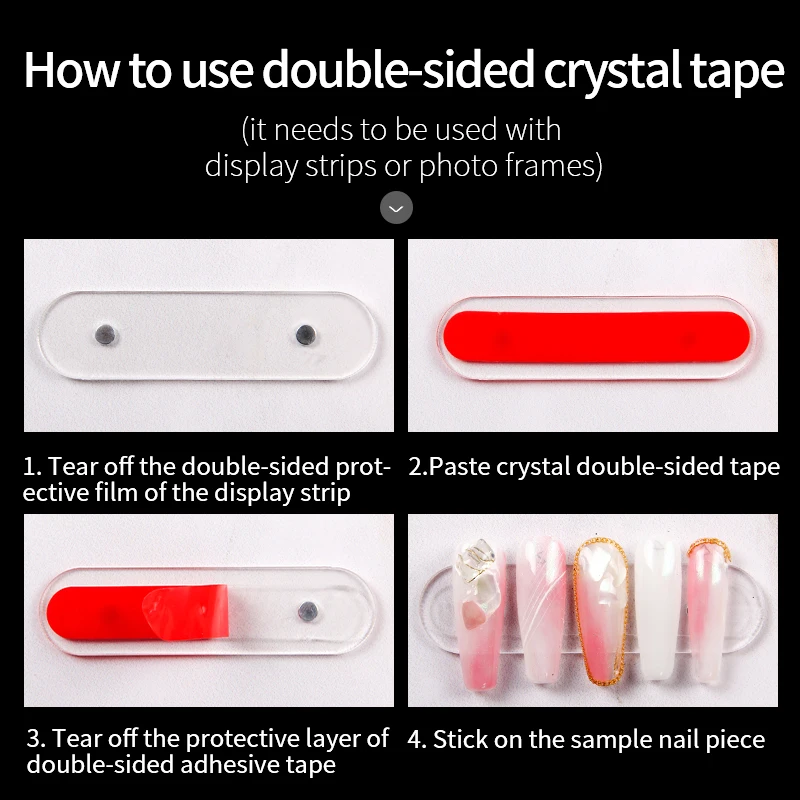 How to use double-sided crystal tape

(it needs to be used with display strips or photo frames)

1. Tear off the double-sided protective film of the display strip

2.Paste crystal double-sided tape

3. Tear off the protective layer of double-sided adhesive tape

4. Stick on the sample nail piece