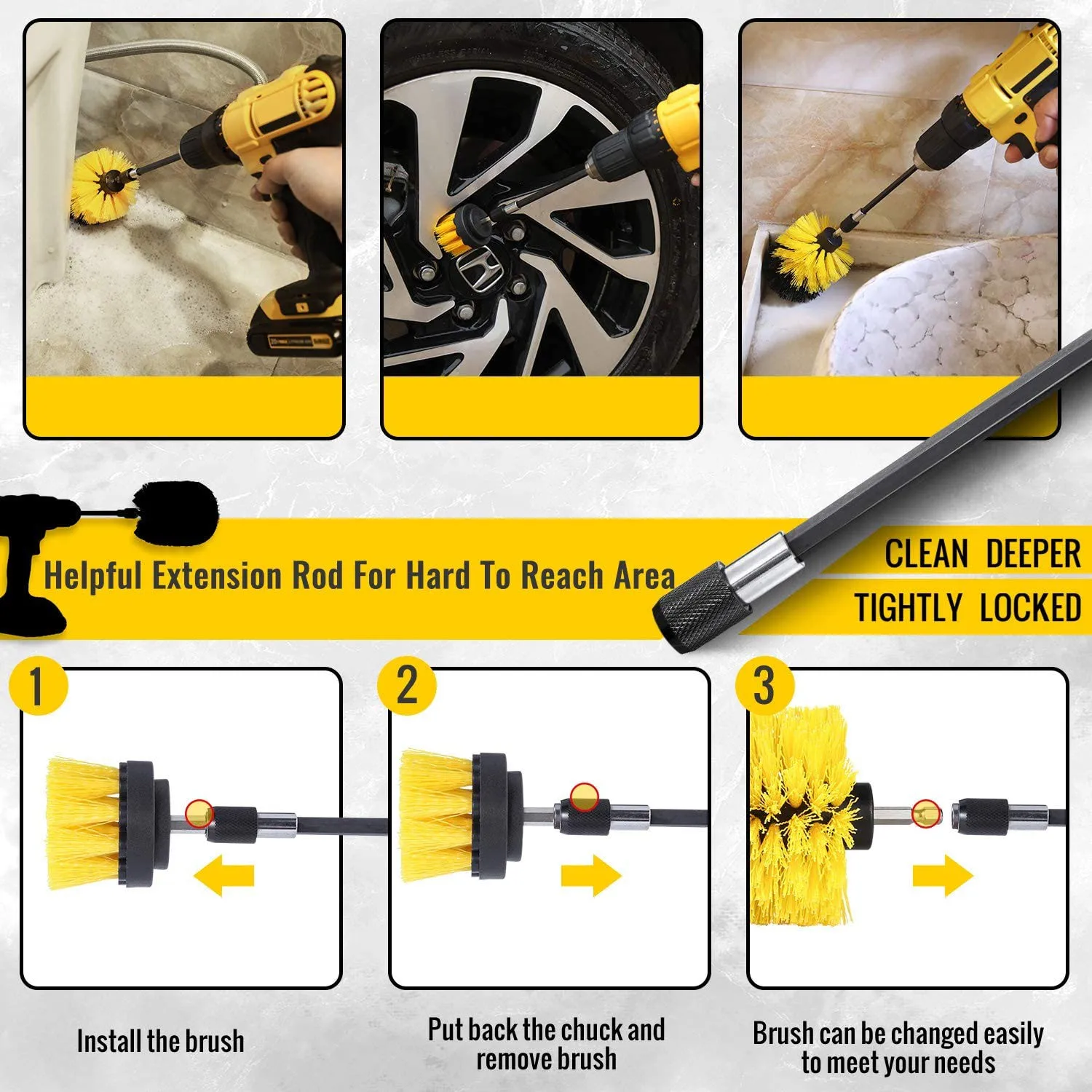 Helpful Extension Rod For Hard To Reach Area

CLEAN DEEPER

TIGHTLY LOCKED

1

2

3

Install the brush

Put back the chuck and remove brush

Brush can be changed easily to meet your needs